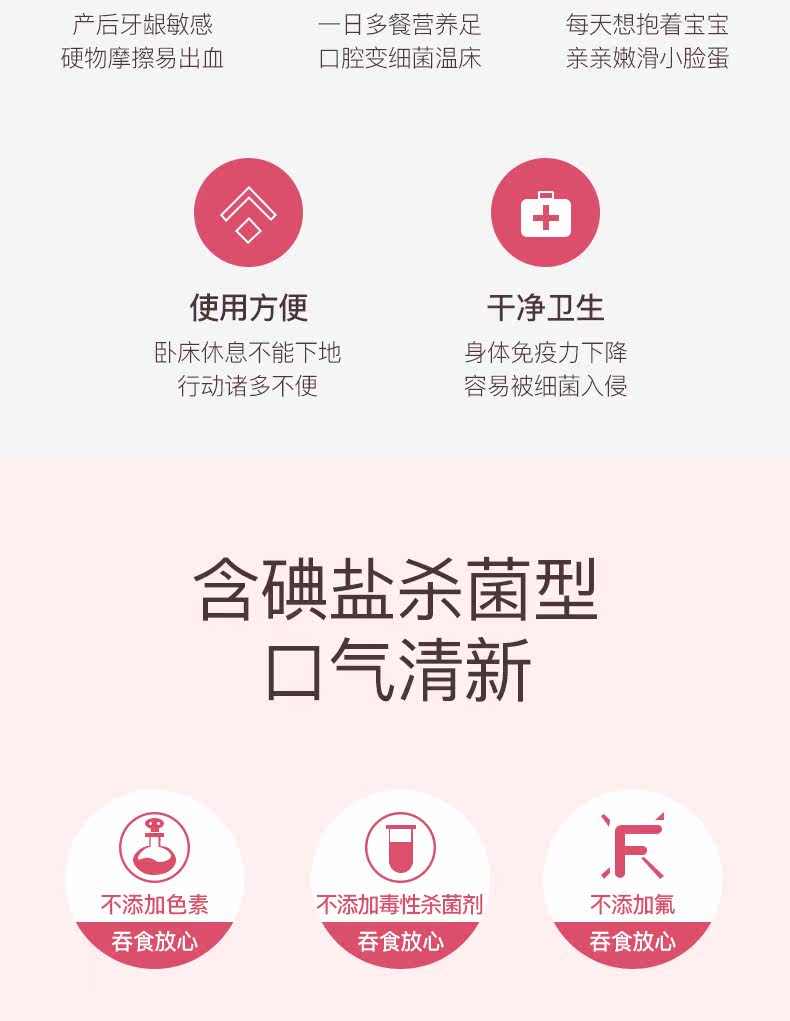 产后牙龈敏感
硬物摩擦易出血

一日多餐营养足
口腔变细菌温床

每天想抱着宝宝
亲亲嫩滑小脸蛋

使用方便
卧床休息不能下地
行动诸多不便

干净卫生
身体免疫力下降
容易被细菌入侵

含碘盐杀菌型
口气清新

不添加色素
吞食放心

不添加毒性杀菌剂
吞食放心

F
不添加氟
吞食放心