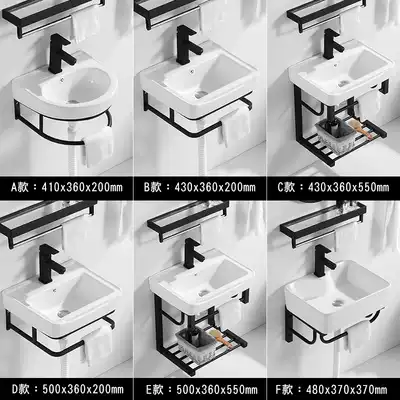 A款：410x360x200mm

B款：430x360x200mm

C款：430x360x550mm

D款：500x360x200mm

E款：500x360x550mm

F款：480x370x370mm