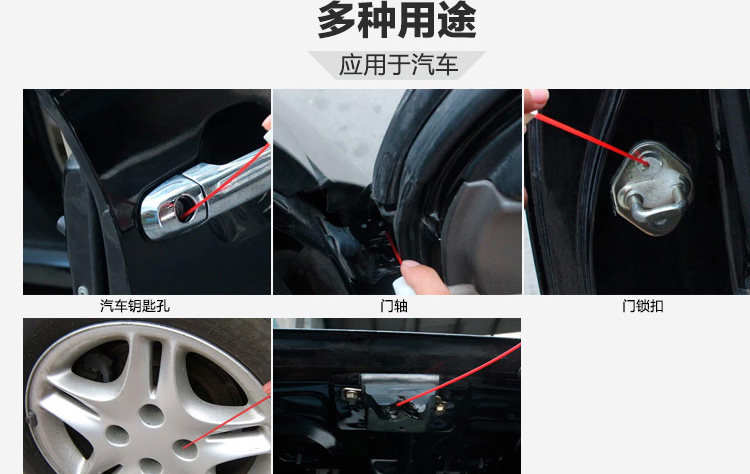 多种用途

应用于汽车

汽车钥匙孔

门轴

门锁扣