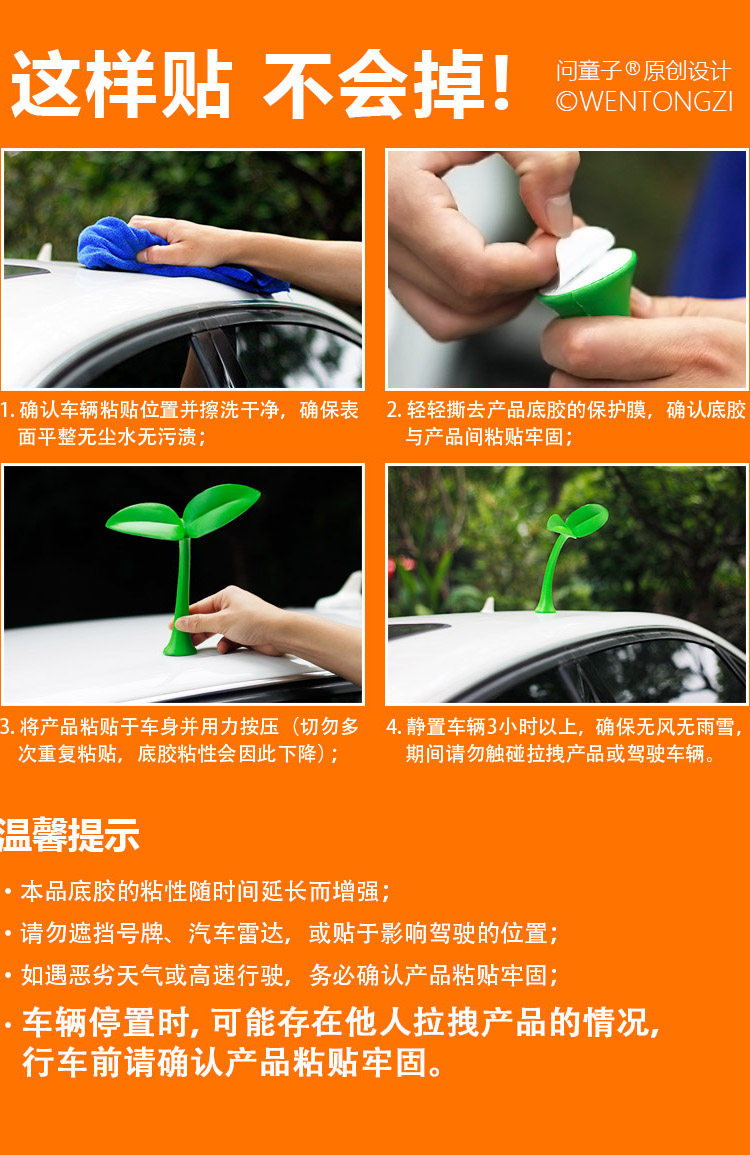 这样贴 不会掉!

问童子®原创设计
©WENTONGZI

1. 确认车辆粘贴位置并擦洗干净，确保表面平整无尘水无污渍；

2. 轻轻撕去产品底胶的保护膜，确认底胶与产品间粘贴牢固；

3. 将产品粘贴于车身并用力按压（切勿多次重复粘贴，底胶粘性会因此下降）；

4. 静置车辆3小时以上，确保无风无雨雪，期间请勿触碰拉拽产品或驾驶车辆。

温馨提示

· 本品底胶的粘性随时间延长而增强；

· 请勿遮挡号牌、汽车雷达，或贴于影响驾驶的位置；

· 如遇恶劣天气或高速行驶，务必确认产品粘贴牢固；

· 车辆停置时，可能存在他人拉拽产品的情况，行车前请确认产品粘贴牢固。