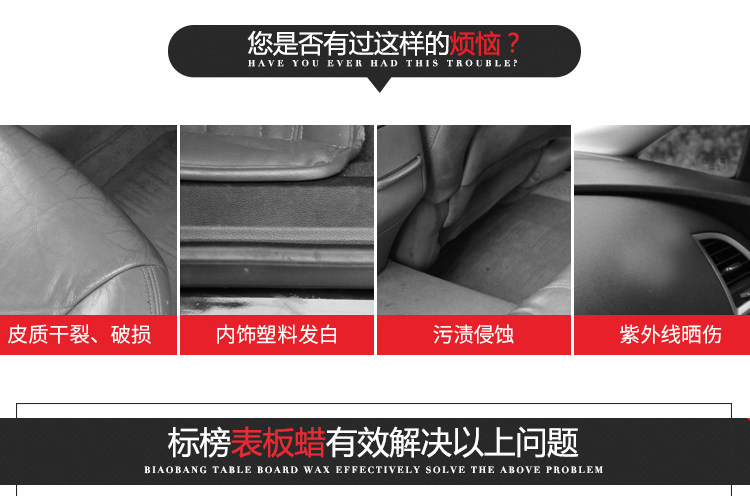 您是否有过这样的烦恼？
HAVE YOU EVER HAD THIS TROUBLE?

皮质干裂、破损

内饰塑料发白

污渍侵蚀

紫外线晒伤

标榜表板蜡有效解决以上问题
BIAOBANG TABLE BOARD WAX EFFECTIVELY SOLVE THE ABOVE PROBLEM