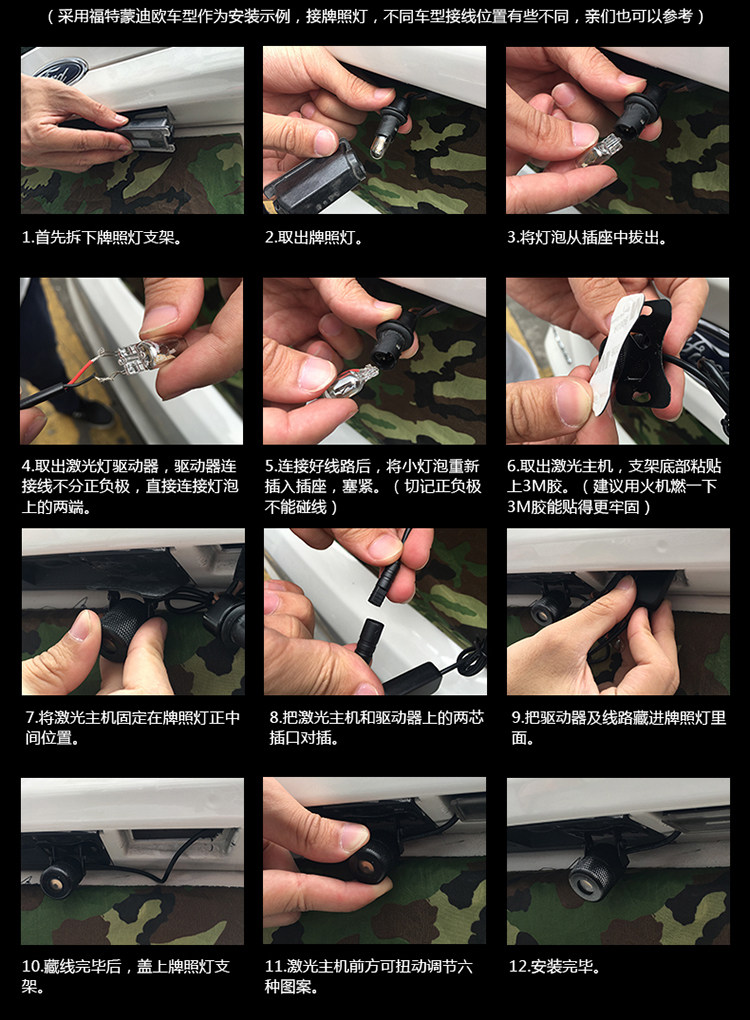 （采用福特蒙迪欧车型作为安装示例，接牌照灯，不同车型接线位置有些不同，亲们也可以参考）

1.首先拆下牌照灯支架。

2.取出牌照灯。

3.将灯泡从插座中拔出。

4.取出激光灯驱动器，驱动器连接线不分正负极，直接连接灯泡上的两端。

5.连接好线路后，将小灯泡重新插入插座，塞紧。（切记正负极不能碰线）

6.取出激光主机，支架底部粘贴上3M胶。（建议用火机燃一下3M胶能贴得更牢固）

7.将激光主机固定在牌照灯正中间位置。

8.把激光主机和驱动器上的两芯插口对插。

9.把驱动器及线路藏进牌照灯里面。

10.藏线完毕后，盖上牌照灯支架。

11.激光主机前方可扭动调节六种图案。

12.安装完毕。