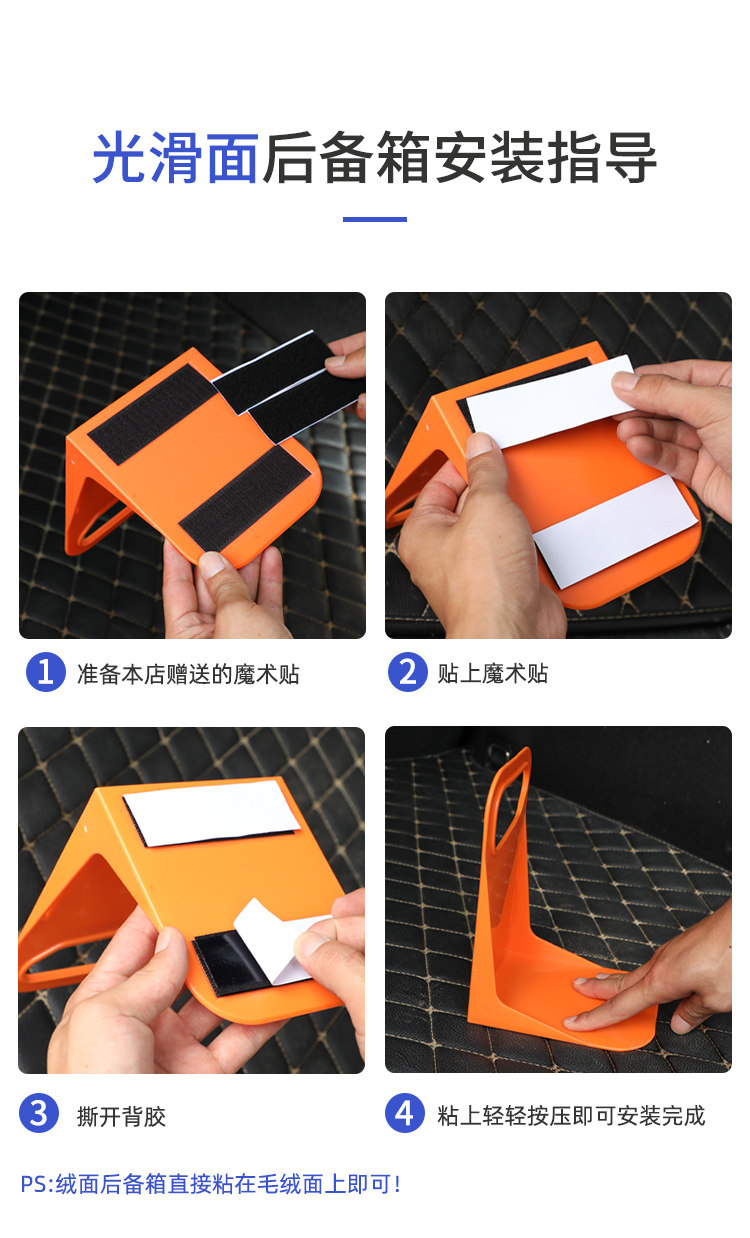 光滑面后备箱安装指导

1 准备本店赠送的魔术贴

2 贴上魔术贴

3 撕开背胶

4 粘上轻轻按压即可安装完成

PS:绒面后备箱直接粘在毛绒面上即可!