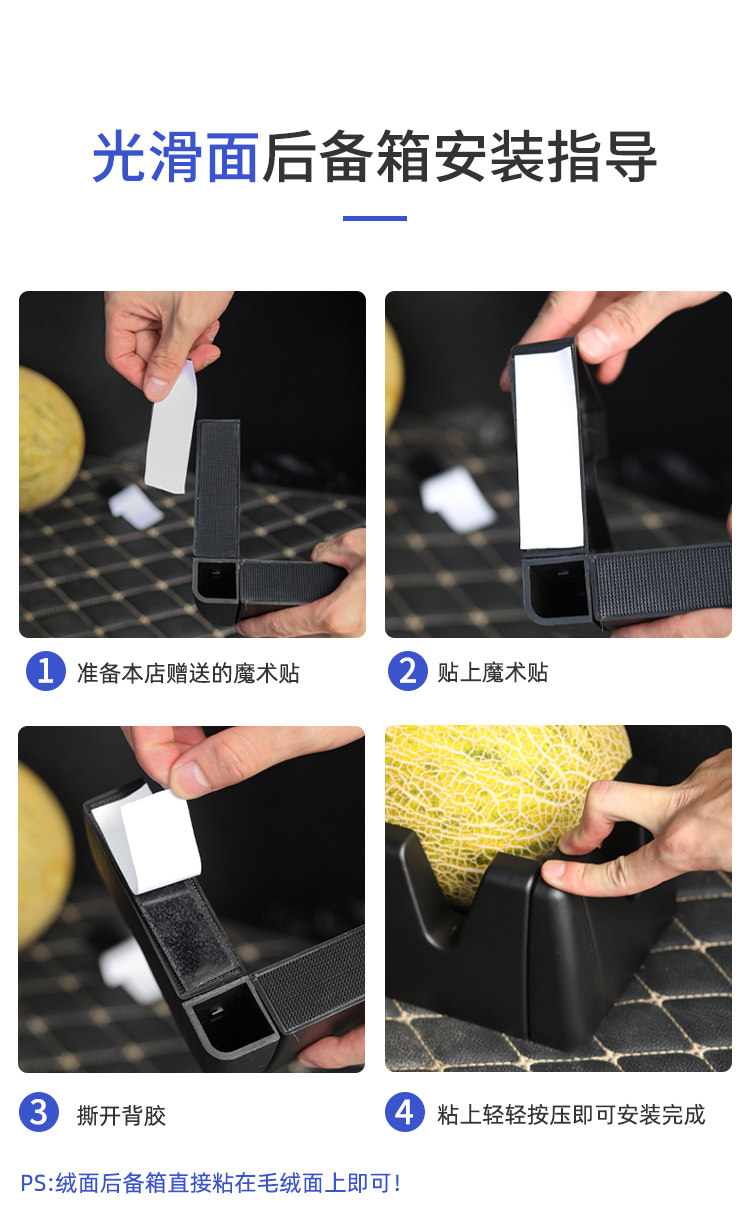 光滑面后备箱安装指导

1 准备本店赠送的魔术贴

2 贴上魔术贴

3 撕开背胶

4 粘上轻轻按压即可安装完成

PS:绒面后备箱直接粘在毛绒面上即可!