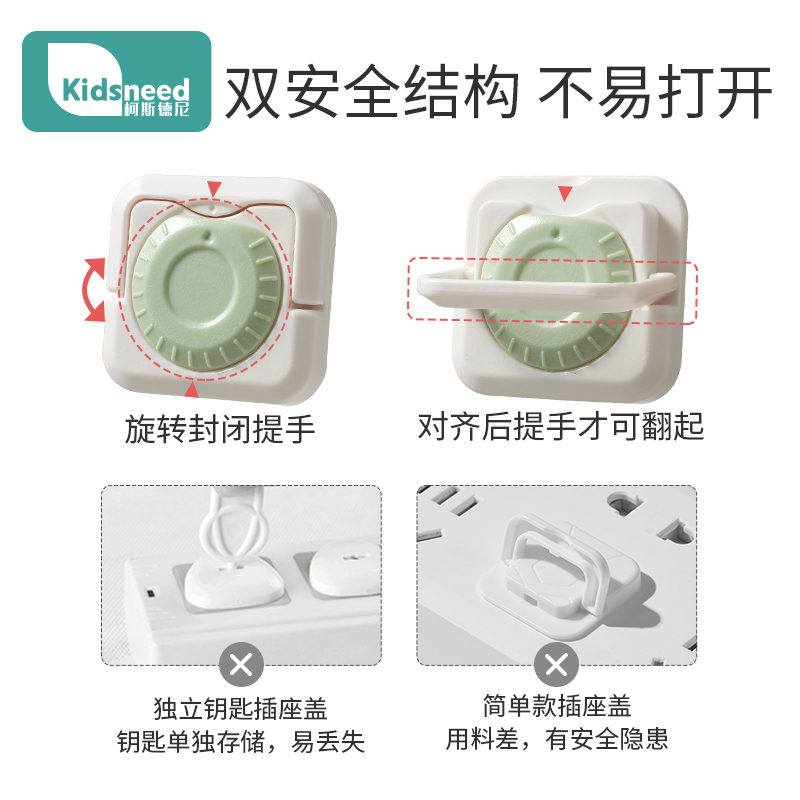 Kidsneed
柯斯德尼

双安全结构 不易打开

旋转封闭提手

对齐后提手才可翻起

独立钥匙插座盖
钥匙单独存储，易丢失

简单款插座盖
用料差，有安全隐患