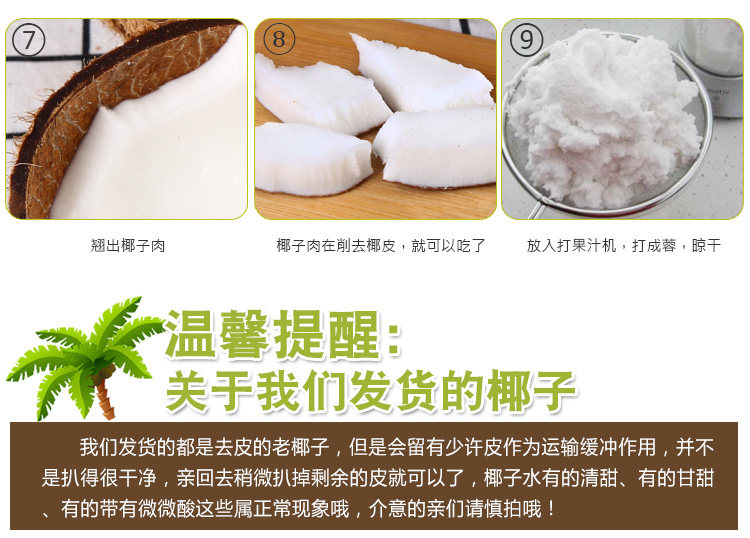 ⑦

⑧

⑨

翘出椰子肉

椰子肉在削去椰皮，就可以吃了

放入打果汁机，打成蓉，晾干

温馨提醒：
关于我们发货的椰子

我们发货的都是去皮的老椰子，但是会留有少许皮作为运输缓冲作用，并不是扒得很干净，亲回去稍微扒掉剩余的皮就可以了，椰子水有的清甜、有的甘甜、有的带有微微酸这些属正常现象哦，介意的亲们请慎拍哦！