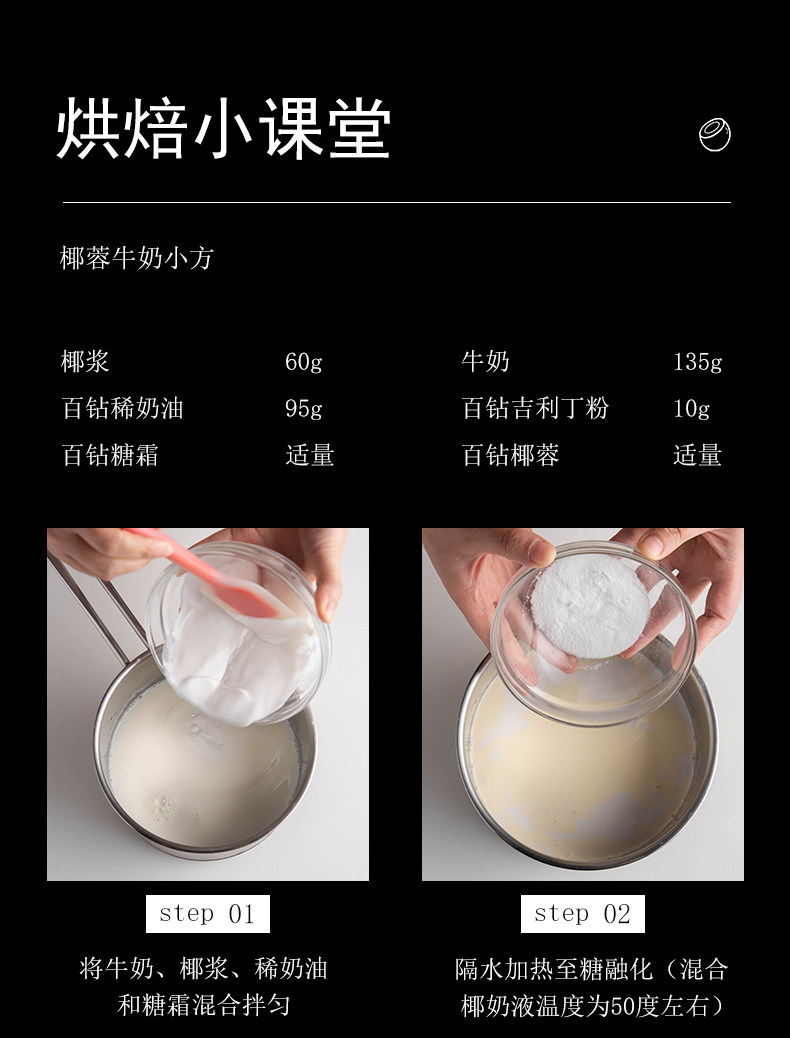 烘焙小课堂

椰蓉牛奶小方

| 椰浆 | 60g | 牛奶 | 135g |
|---|---|---|---|
| 百钻稀奶油 | 95g | 百钻吉利丁粉 | 10g |
| 百钻糖霜 | 适量 | 百钻椰蓉 | 适量 |

step 01

将牛奶、椰浆、稀奶油和糖霜混合拌匀

step 02

隔水加热至糖融化（混合椰奶液温度为50度左右）