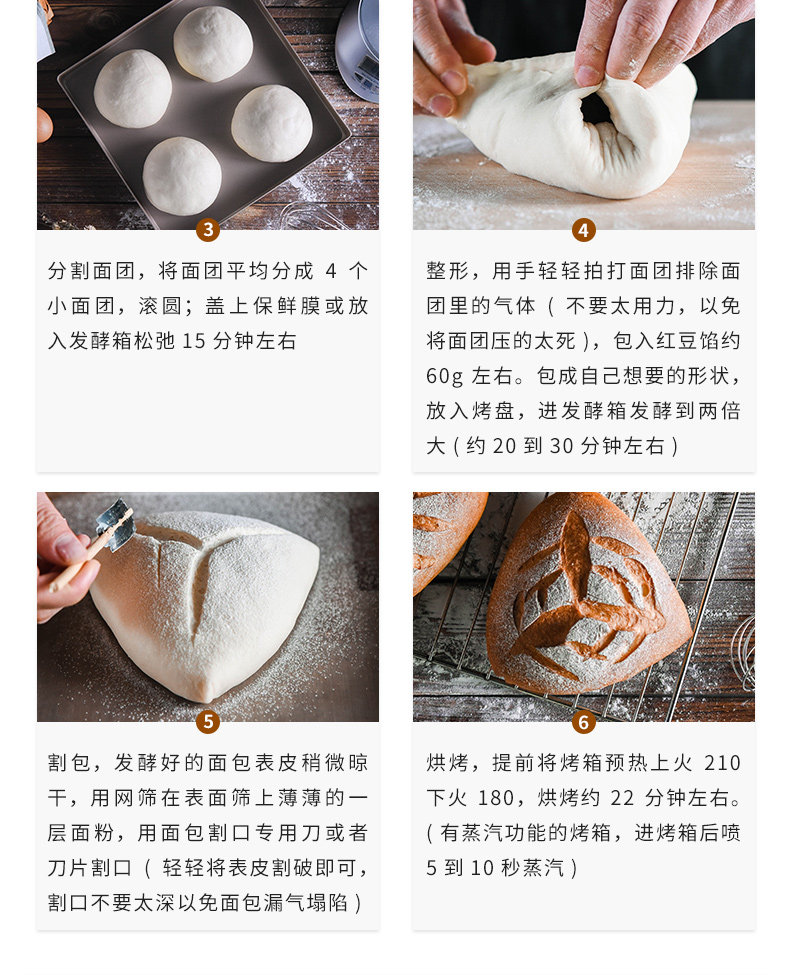 3

分割面团，将面团平均分成 4 个小面团，滚圆；盖上保鲜膜或放入发酵箱松弛 15 分钟左右

4

整形，用手轻轻拍打面团排除面团里的气体（不要太用力，以免将面团压的太死），包入红豆馅约 60g 左右。包成自己想要的形状，放入烤盘，进发酵箱发酵到两倍大（约 20 到 30 分钟左右）

5

割包，发酵好的面包表皮稍微晾干，用网筛在表面筛上薄薄的一层面粉，用面包割口专用刀或者刀片割口（轻轻将表皮割破即可，割口不要太深以免面包漏气塌陷）

6

烘烤，提前将烤箱预热上火 210 下火 180，烘烤约 22 分钟左右。（有蒸汽功能的烤箱，进烤箱后喷 5 到 10 秒蒸汽）