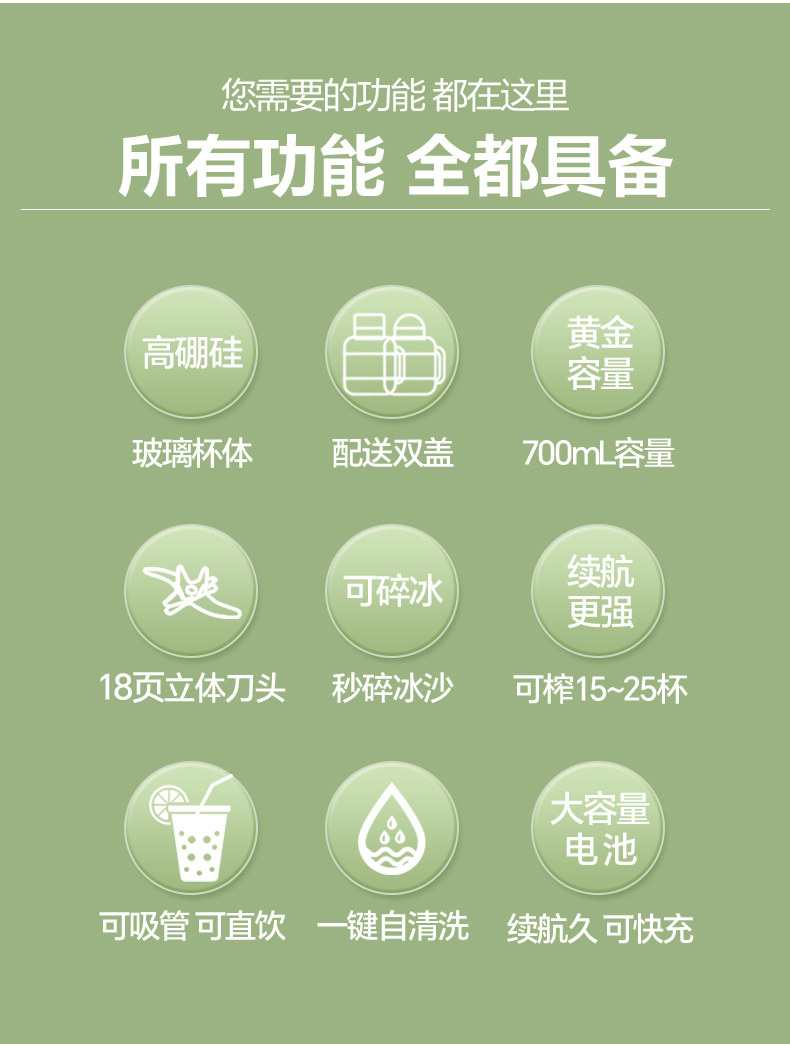 您需要的功能 都在这里

所有功能 全都具备

高硼硅

玻璃杯体

配送双盖

黄金
容量

700mL容量

18页立体刀头

可碎冰

秒碎冰沙

续航
更强

可榨15~25杯

可吸管 可直饮

一键自清洗

大容量
电池

续航久 可快充