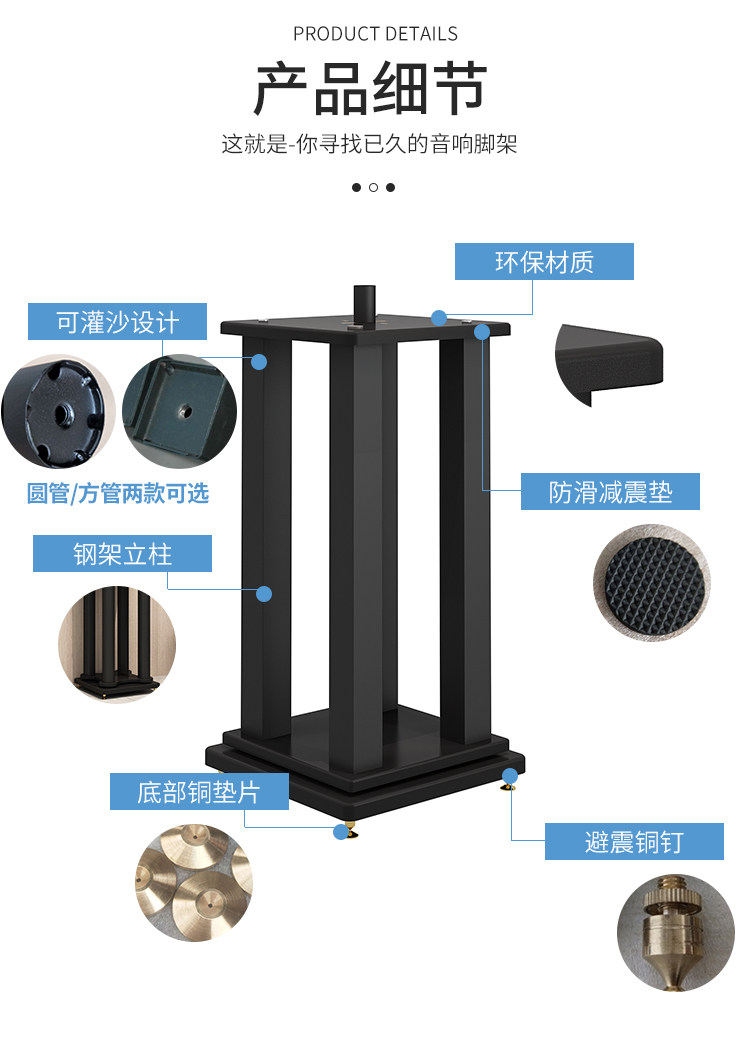 PRODUCT DETAILS

产品细节

这就是-你寻找已久的音响脚架

环保材质

可灌沙设计

圆管/方管两款可选

防滑减震垫

钢架立柱

底部铜垫片

避震铜钉