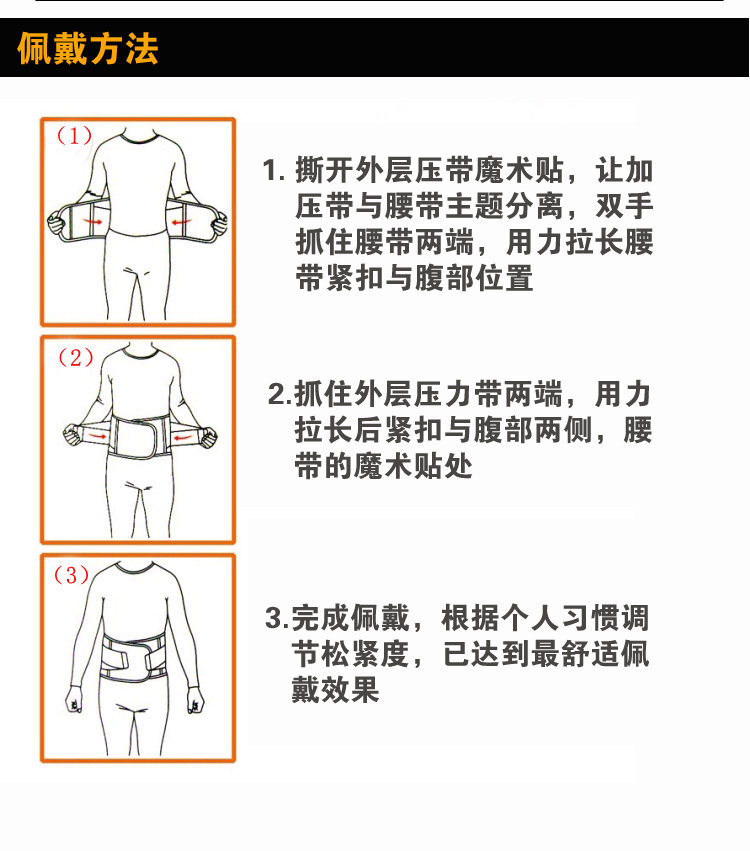 佩戴方法

(1)

1. 撕开外层压带魔术贴，让加压带与腰带主题分离，双手抓住腰带两端，用力拉长腰带紧扣与腹部位置

(2)

2.抓住外层压力带两端，用力拉长后紧扣与腹部两侧，腰带的魔术贴处

(3)

3.完成佩戴，根据个人习惯调节松紧度，已达到最舒适佩戴效果