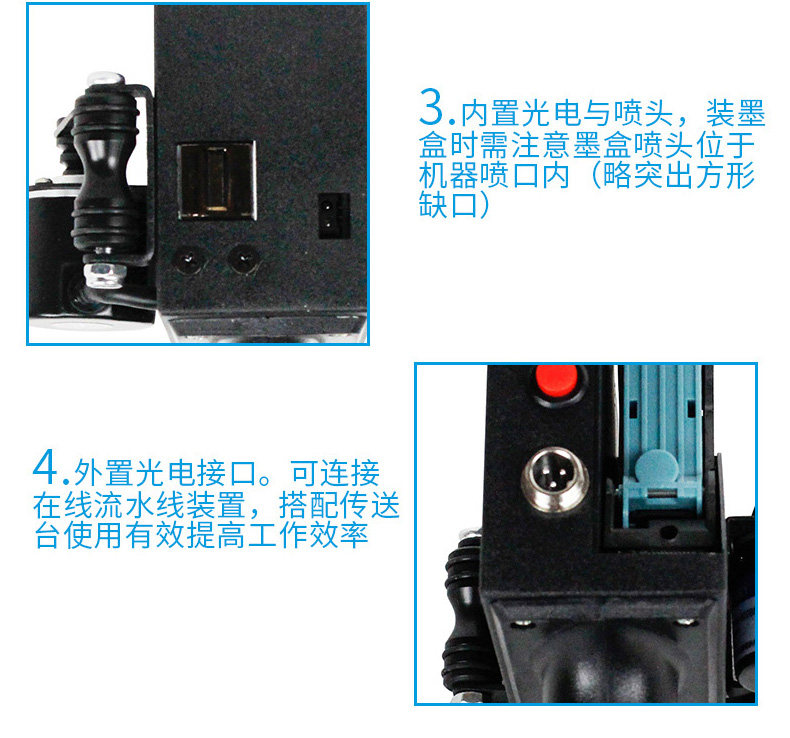 3.内置光电与喷头，装墨盒时需注意墨盒喷头位于机器喷口内（略突出方形缺口）

4.外置光电接口。可连接在线流水线装置，搭配传送台使用有效提高工作效率