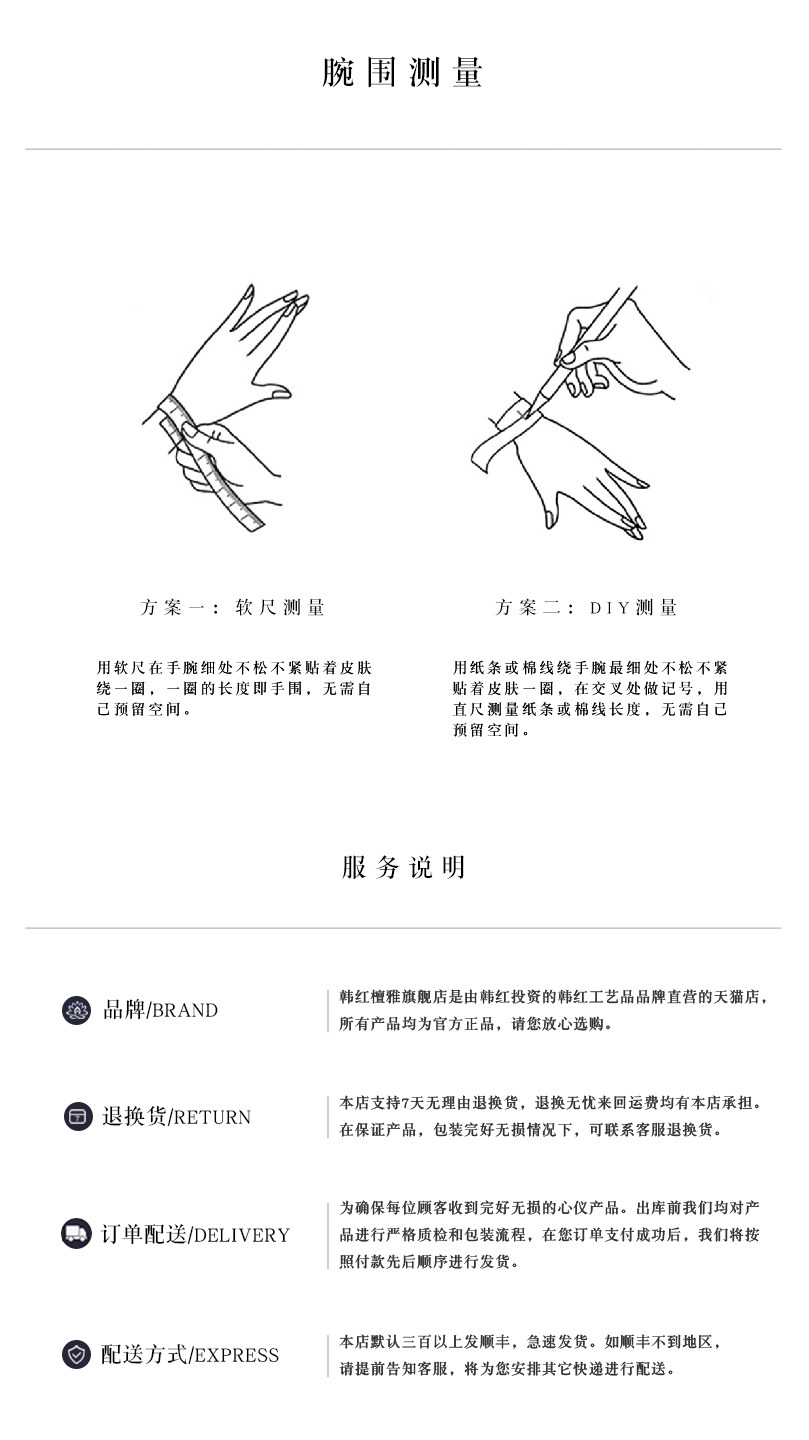 腕围测量

方案一：软尺测量

用软尺在手腕细处不松不紧贴着皮肤绕一圈，一圈的长度即手围，无需自己预留空间。

方案二：DIY测量

用纸条或棉线绕手腕最细处不松不紧贴着皮肤一圈，在交叉处做记号，用直尺测量纸条或棉线长度，无需自己预留空间。

服务说明

品牌/BRAND

韩红檀雅旗舰店是由韩红投资的韩红工艺品品牌直营的天猫店，所有产品均为官方正品，请您放心选购。

退换货/RETURN

本店支持7天无理由退换货，退换无忧来回运费均有本店承担。在保证产品，包装完好无损情况下，可联系客服退换货。

订单配送/DELIVERY

为确保每位顾客收到完好无损的心仪产品。出库前我们均对产品进行严格质检和包装流程，在您订单支付成功后，我们将按照付款先后顺序进行发货。

配送方式/EXPRESS

本店默认三百以上发顺丰，急速发货。如顺丰不到地区，请提前告知客服，将为您安排其它快递进行配送。