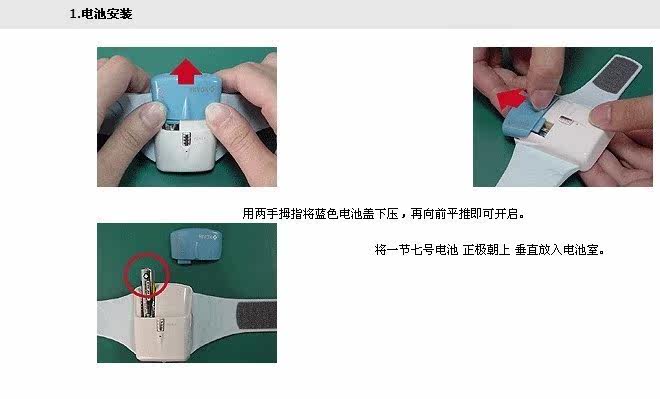 1.电池安装

用两手拇指将蓝色电池盖下压，再向前平推即可开启。

将一节七号电池 正极朝上 垂直放入电池室。