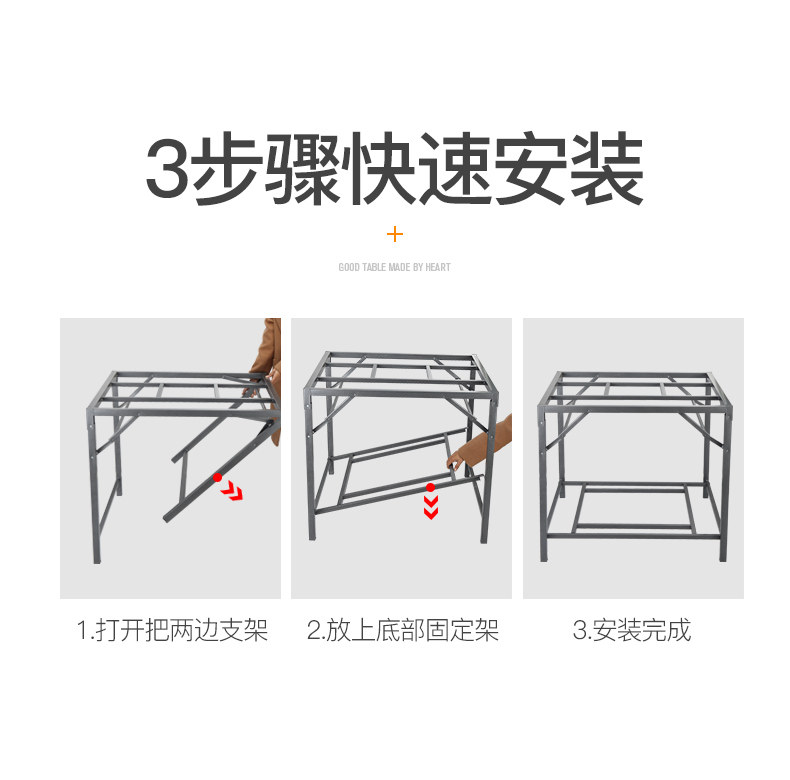 3步骤快速安装

+

GOOD TABLE MADE BY HEART

1.打开把两边支架

2.放上底部固定架

3.安装完成