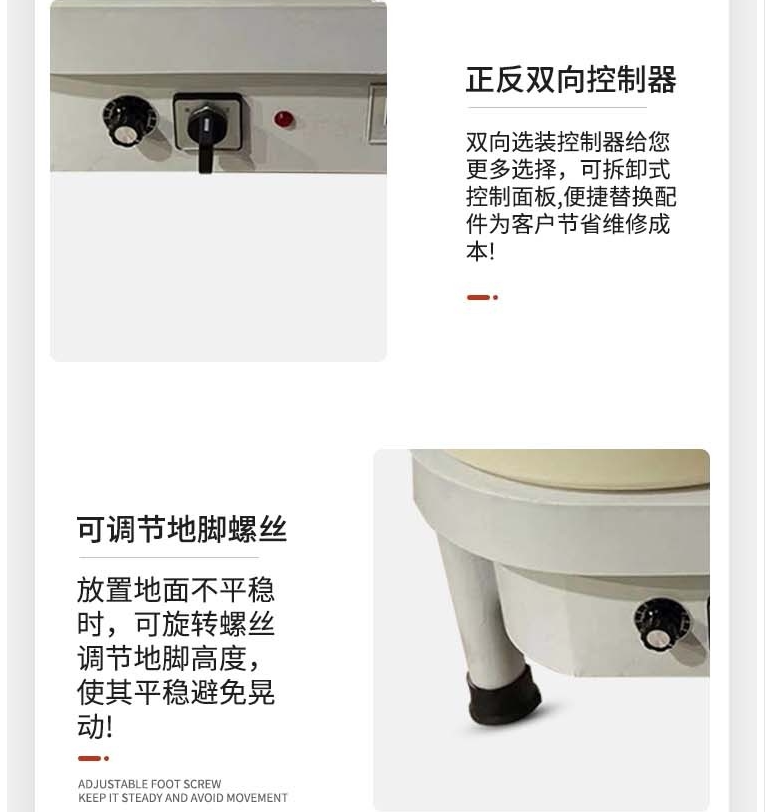 正反双向控制器

双向选装控制器给您更多选择，可拆卸式控制面板,便捷替换配件为客户节省维修成本!

可调节地脚螺丝

放置地面不平稳时，可旋转螺丝调节地脚高度，使其平稳避免晃动!

ADJUSTABLE FOOT SCREW
KEEP IT STEADY AND AVOID MOVEMENT