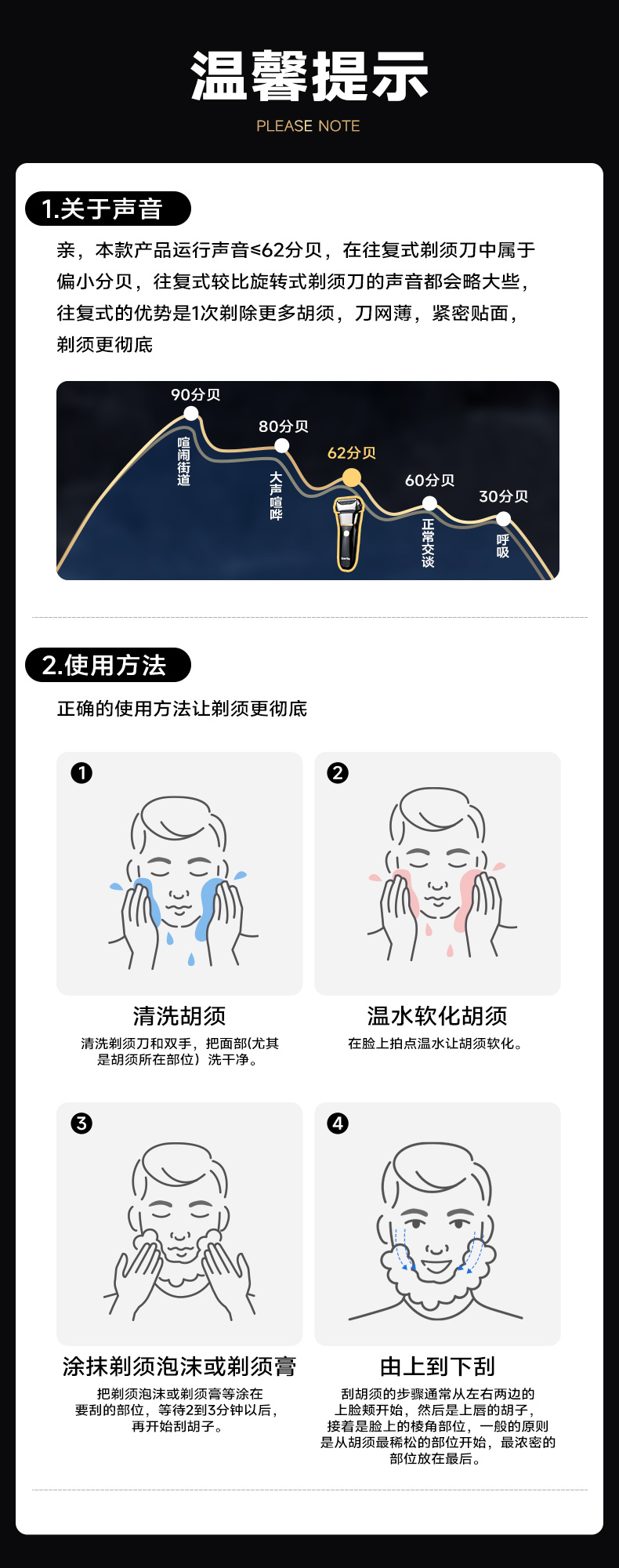 温馨提示
PLEASE NOTE

1.关于声音

亲，本款产品运行声音≤62分贝，在往复式剃须刀中属于偏小分贝，往复式较比旋转式剃须刀的声音都会略大些，往复式的优势是1次剃除更多胡须，刀网薄，紧密贴面，剃须更彻底

90分贝
喧闹街道
80分贝
大声喧哗
62分贝
60分贝
正常交谈
30分贝
呼吸

2.使用方法

正确的使用方法让剃须更彻底

1
清洗胡须
清洗剃须刀和双手，把面部(尤其是胡须所在部位）洗干净。

2
温水软化胡须
在脸上拍点温水让胡须软化。

3
涂抹剃须泡沫或剃须膏
把剃须泡沫或剃须膏等涂在要刮的部位，等待2到3分钟以后，再开始刮胡子。

4
由上到下刮
刮胡须的步骤通常从左右两边的上脸颊开始，然后是上唇的胡子，接着是脸上的棱角部位，一般的原则是从胡须最稀松的部位开始，最浓密的部位放在最后。