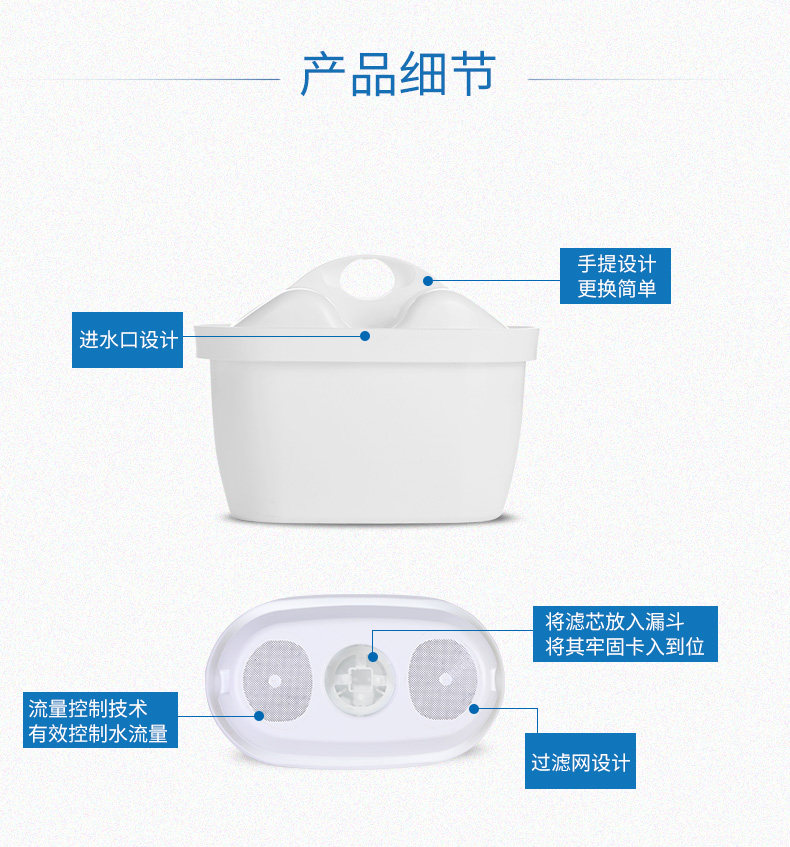 产品细节

手提设计
更换简单

进水口设计

将滤芯放入漏斗
将其牢固卡入到位

流量控制技术
有效控制水流量

过滤网设计