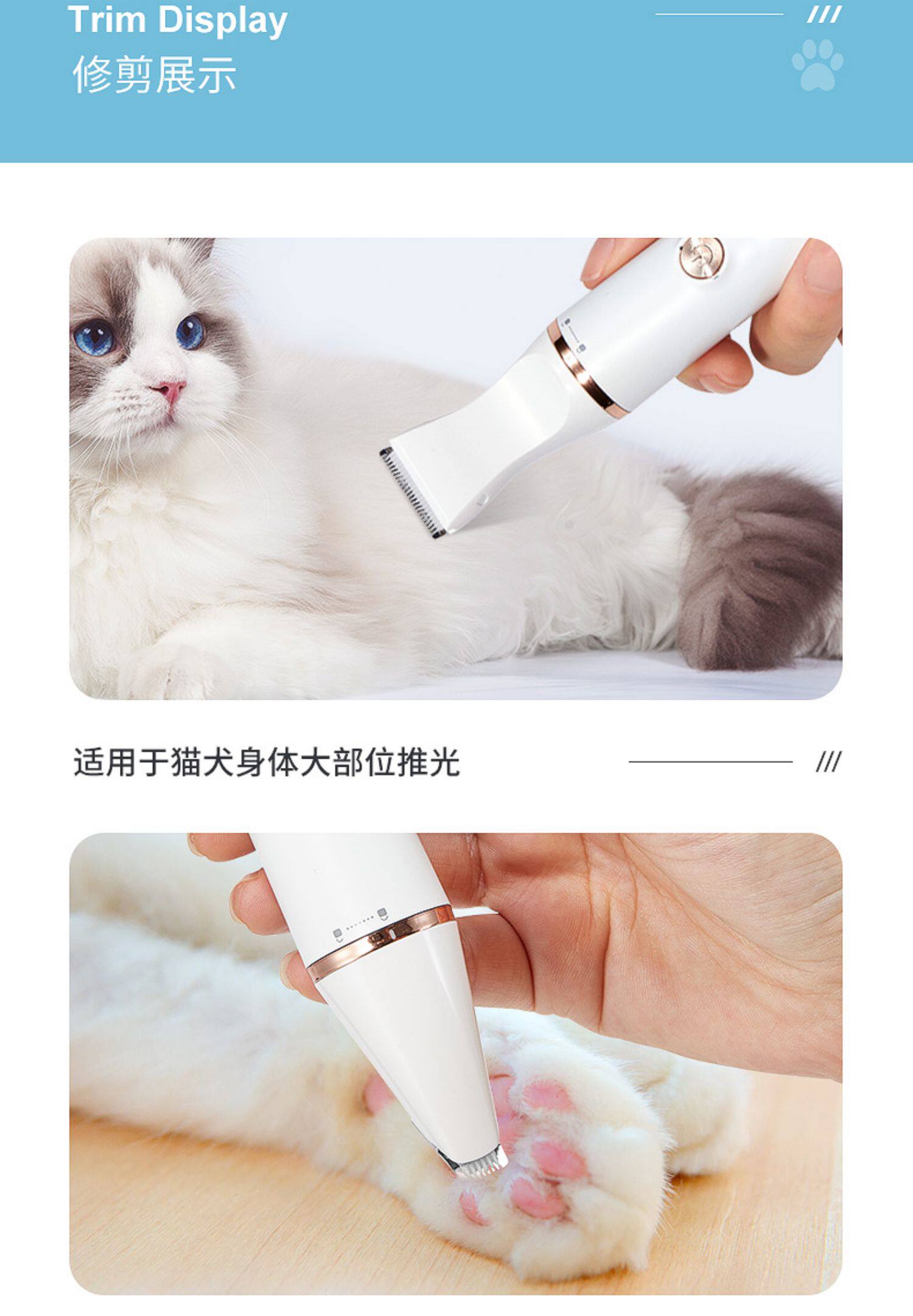 Trim Display
修剪展示

///

适用于猫犬身体大部位推光

///