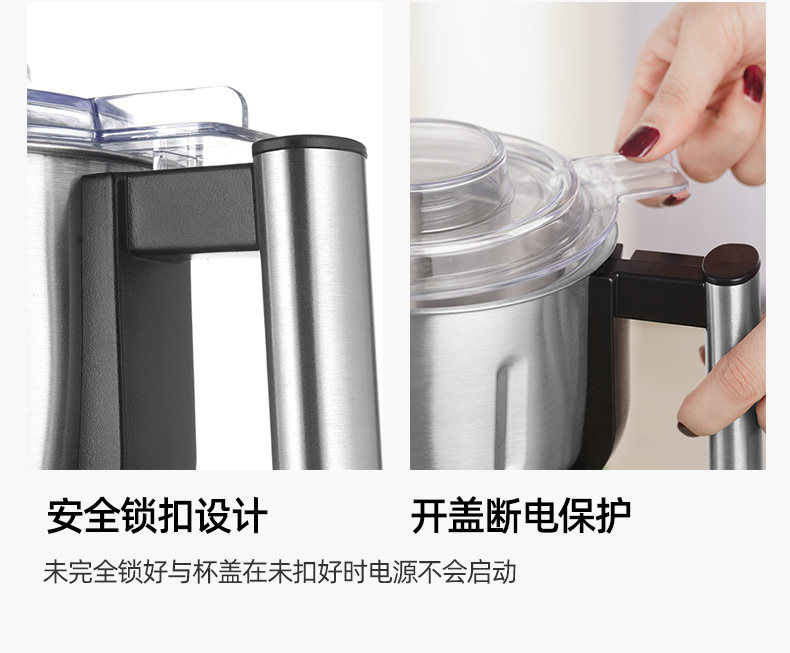 安全锁扣设计

开盖断电保护

未完全锁好与杯盖在未扣好时电源不会启动