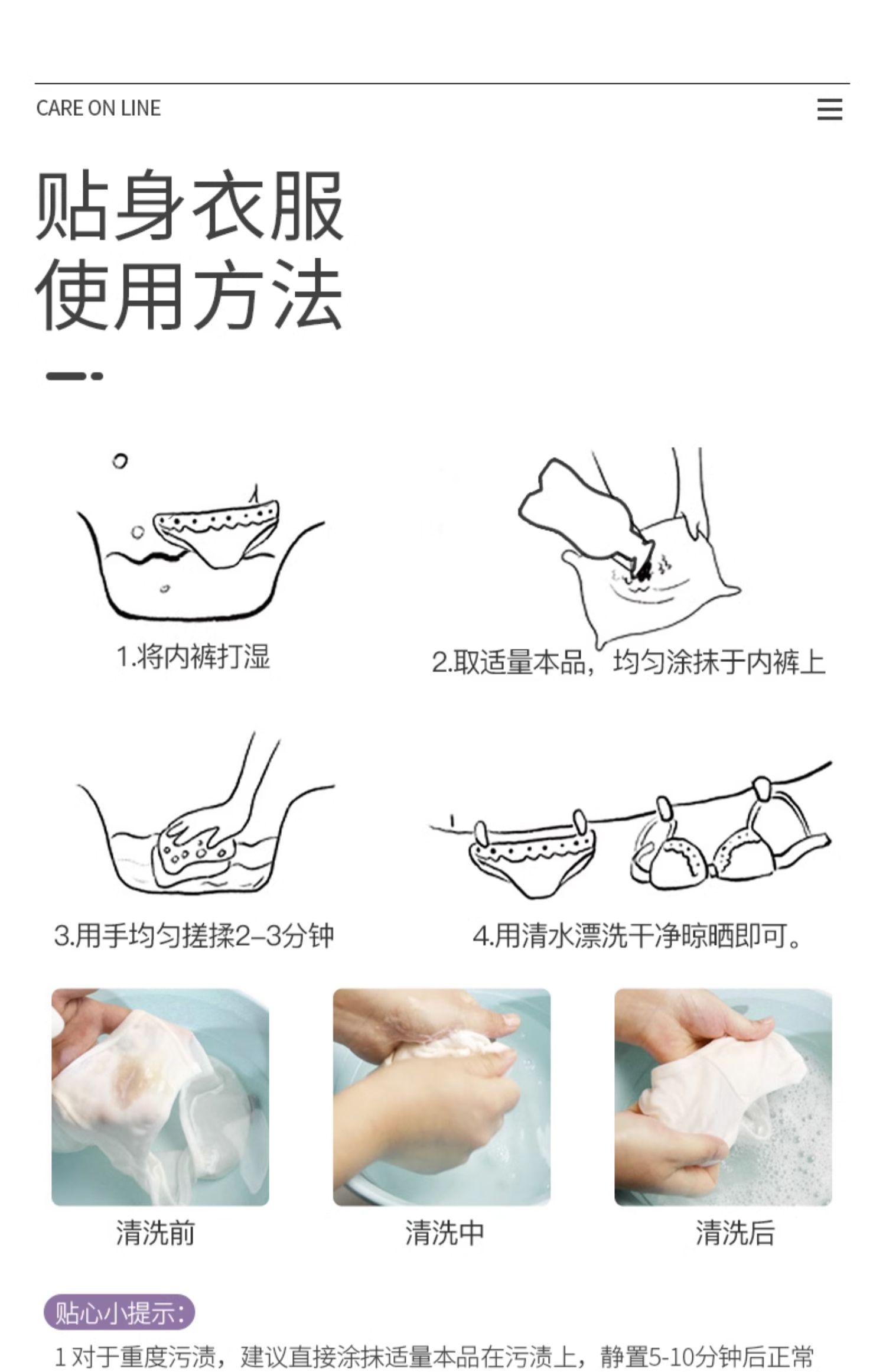 CARE ON LINE

贴身衣服
使用方法

1.将内裤打湿

2.取适量本品，均匀涂抹于内裤上

3.用手均匀搓揉2–3分钟

4.用清水漂洗干净晾晒即可。

清洗前

清洗中

清洗后

贴心小提示：

1 对于重度污渍，建议直接涂抹适量本品在污渍上，静置5-10分钟后正常