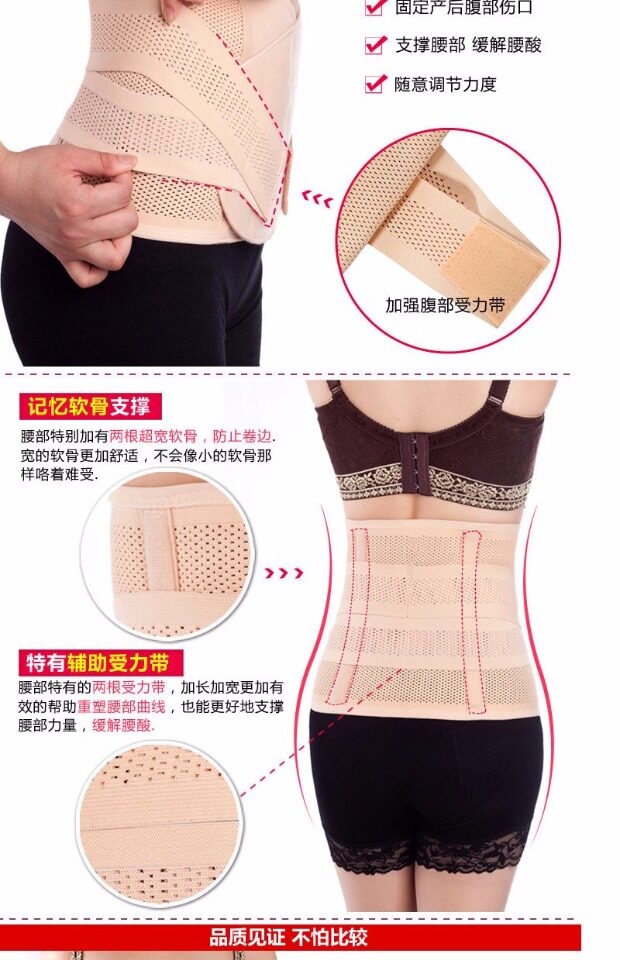 固定产后腹部伤口

支撑腰部 缓解腰酸

随意调节力度

加强腹部受力带

记忆软骨支撑

腰部特别加有两根超宽软骨，防止卷边. 宽的软骨更加舒适，不会像小的软骨那样咯着难受.

特有辅助受力带

腰部特有的两根受力带，加长加宽更加有效的帮助重塑腰部曲线，也能更好地支撑腰部力量，缓解腰酸.

品质见证 不怕比较