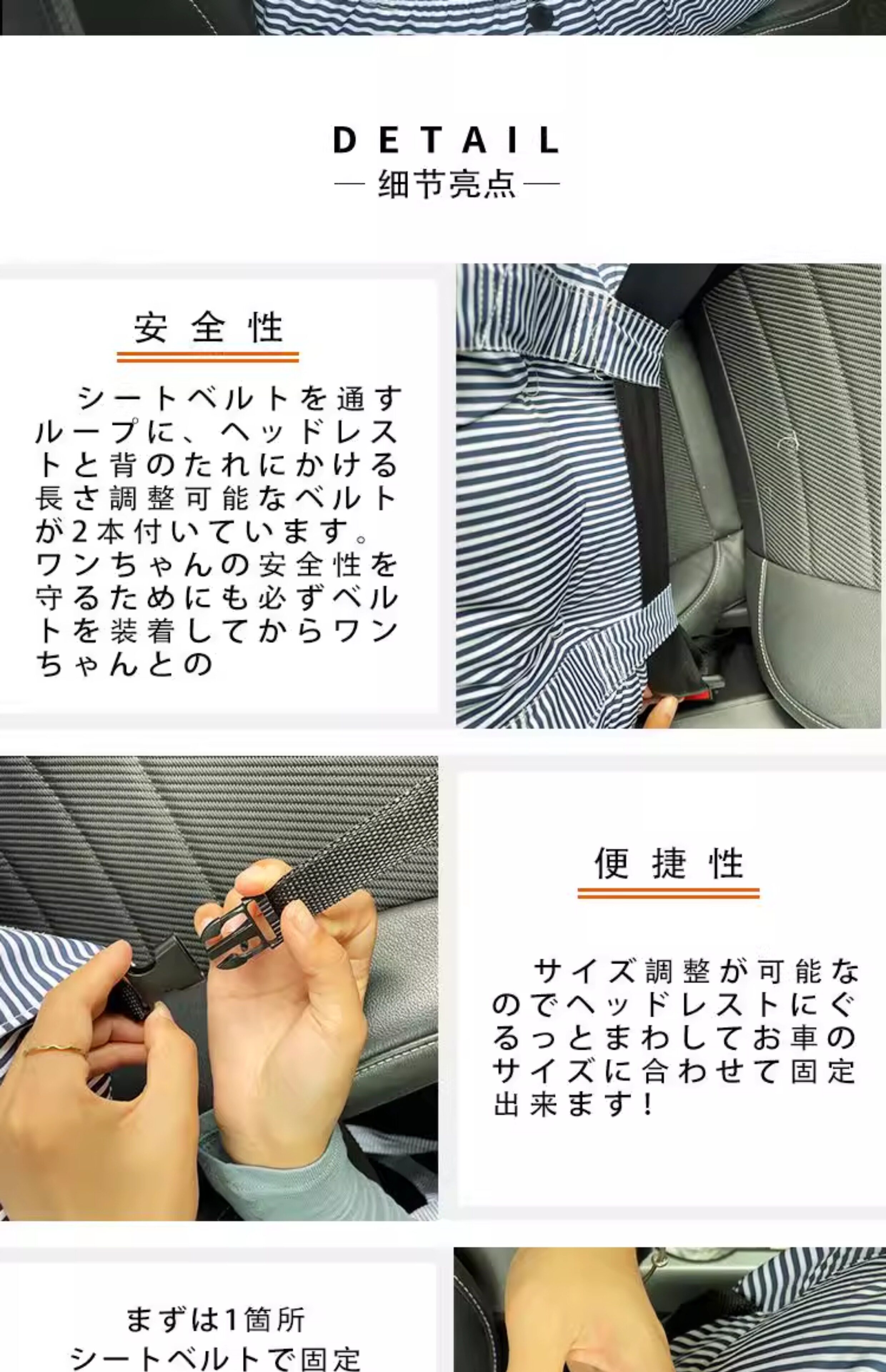 DETAIL
— 细节亮点 —

安全性

シートベルトを通すループに、ヘッドレストと背のたれにかける長さ調整可能なベルトが2本付いています。ワンちゃんの安全性を守るためにも必ずベルトを装着してからワンちゃんとの

便捷性

サイズ調整が可能なのでヘッドレストにぐるっとまわしてお車のサイズに合わせて固定出来ます！

まずは1箇所
シートベルトで固定