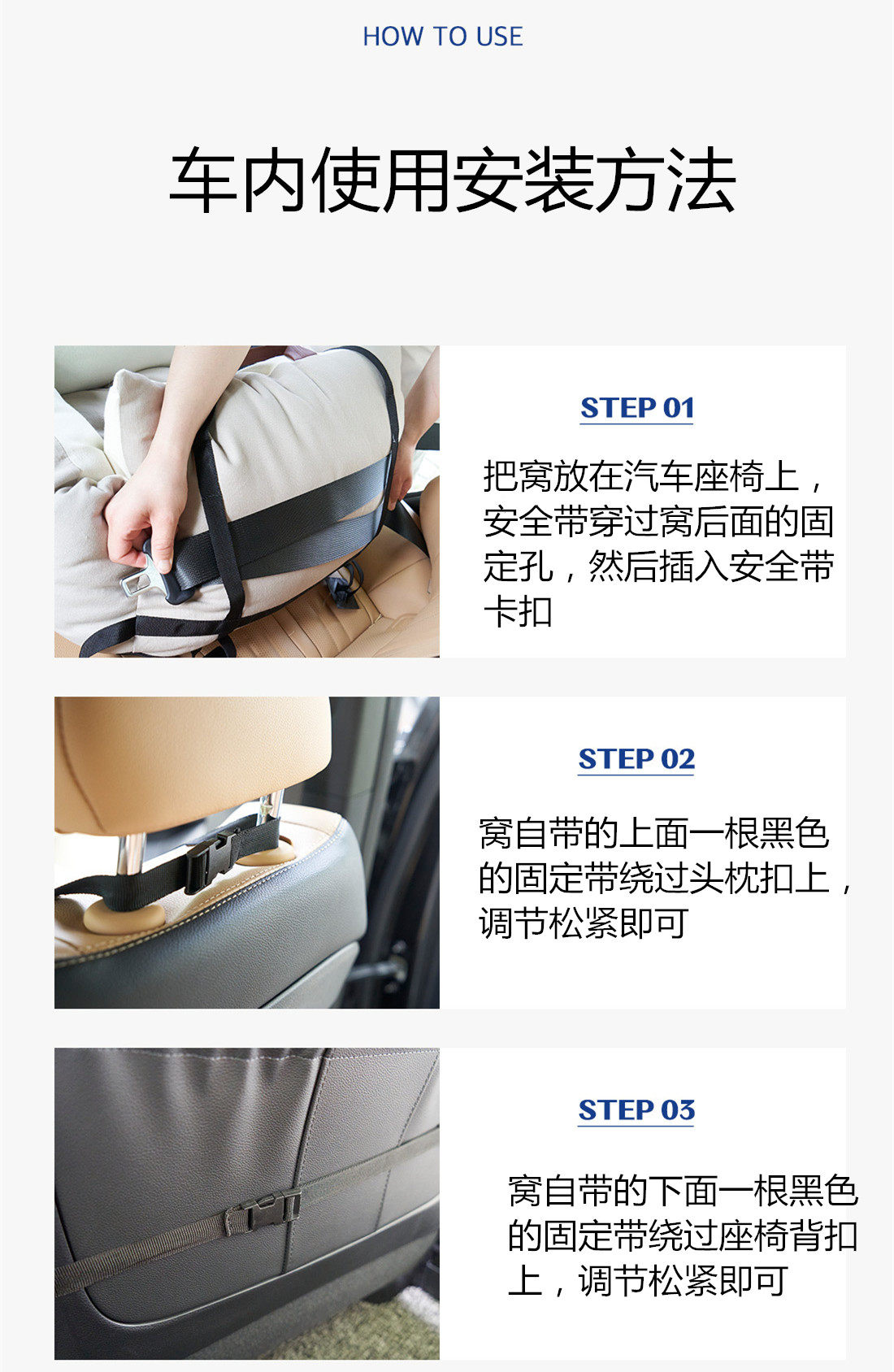 HOW TO USE

车内使用安装方法

STEP 01

把窝放在汽车座椅上，安全带穿过窝后面的固定孔，然后插入安全带卡扣

STEP 02

窝自带的上面一根黑色的固定带绕过头枕扣上，调节松紧即可

STEP 03

窝自带的下面一根黑色的固定带绕过座椅背扣上，调节松紧即可