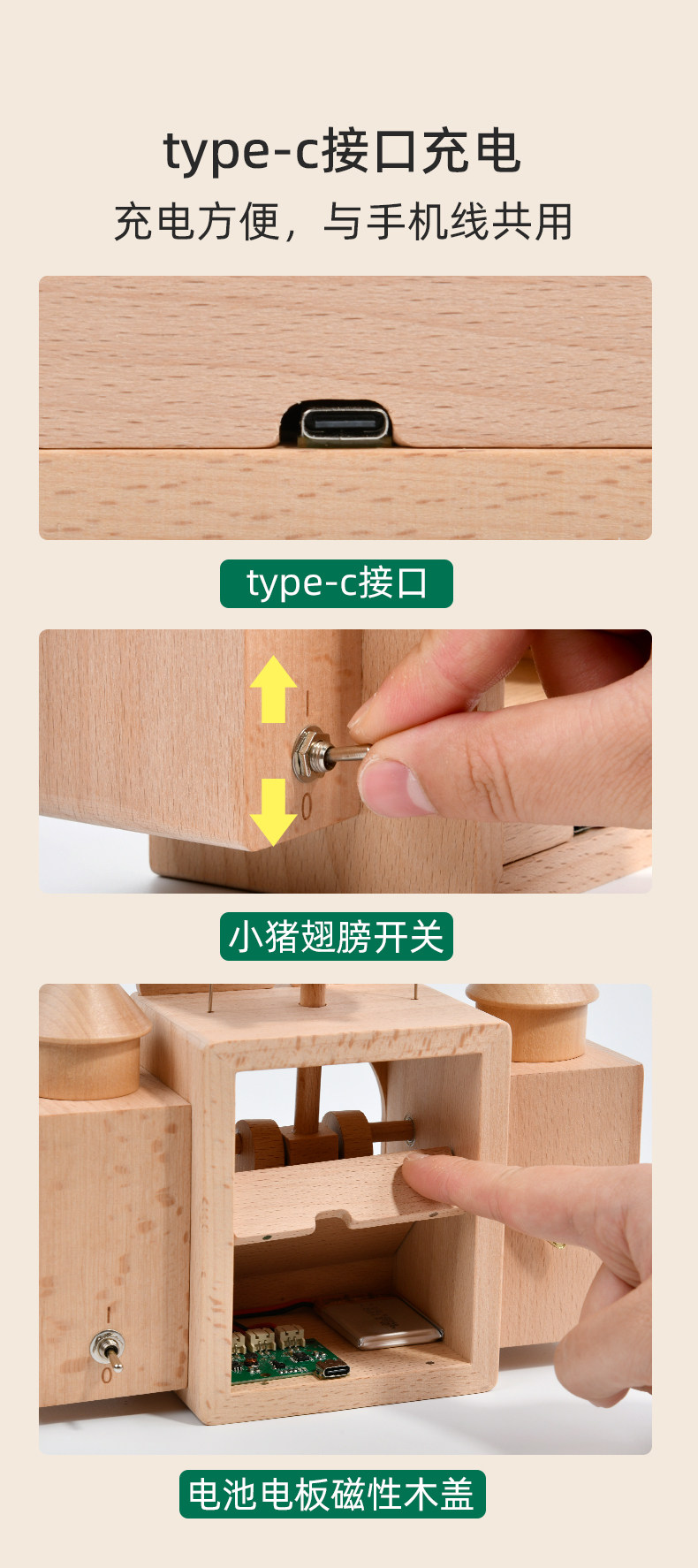 type-c接口充电

充电方便，与手机线共用

type-c接口

I

0

小猪翅膀开关

I

0

电池电板磁性木盖