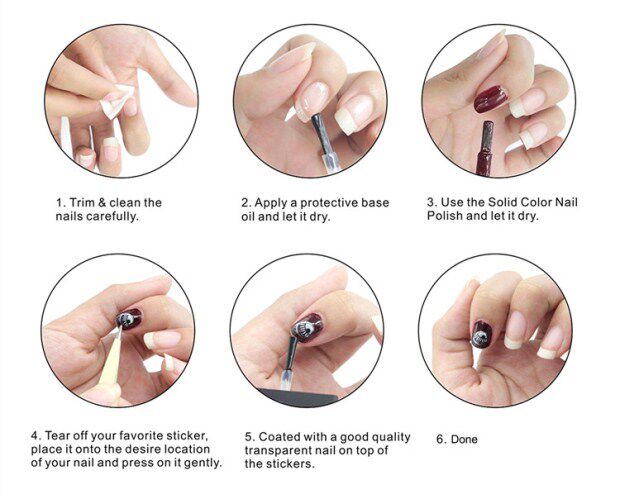 1. Trim & clean the nails carefully.

2. Apply a protective base oil and let it dry.

3. Use the Solid Color Nail Polish and let it dry.

4. Tear off your favorite sticker, place it onto the desire location of your nail and press on it gently.

5. Coated with a good quality transparent nail on top of the stickers.

6. Done