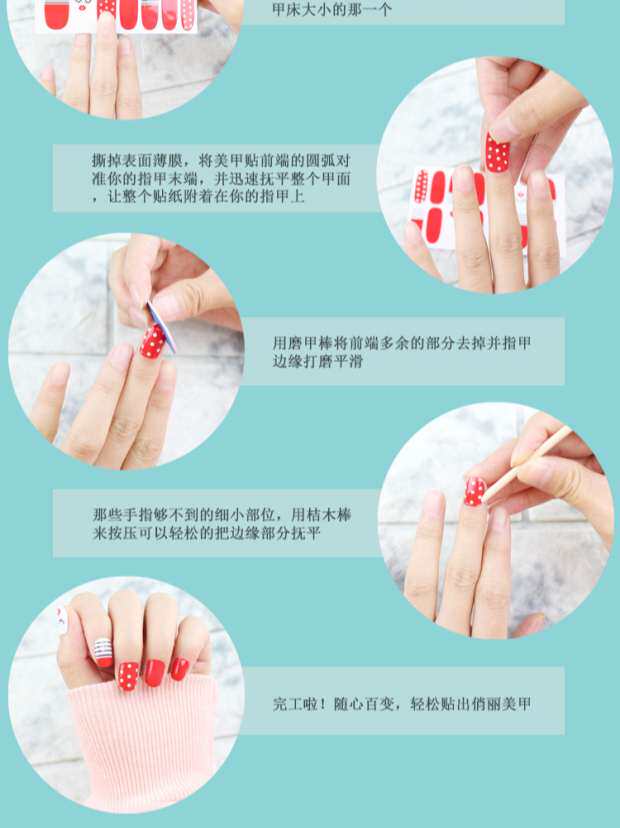 甲床大小的那一个

撕掉表面薄膜，将美甲贴前端的圆弧对准你的指甲末端，并迅速抚平整个甲面，让整个贴纸附着在你的指甲上

用磨甲棒将前端多余的部分去掉并指甲边缘打磨平滑

那些手指够不到的细小部位，用桔木棒来按压可以轻松的把边缘部分抚平

完工啦！随心百变，轻松贴出俏丽美甲