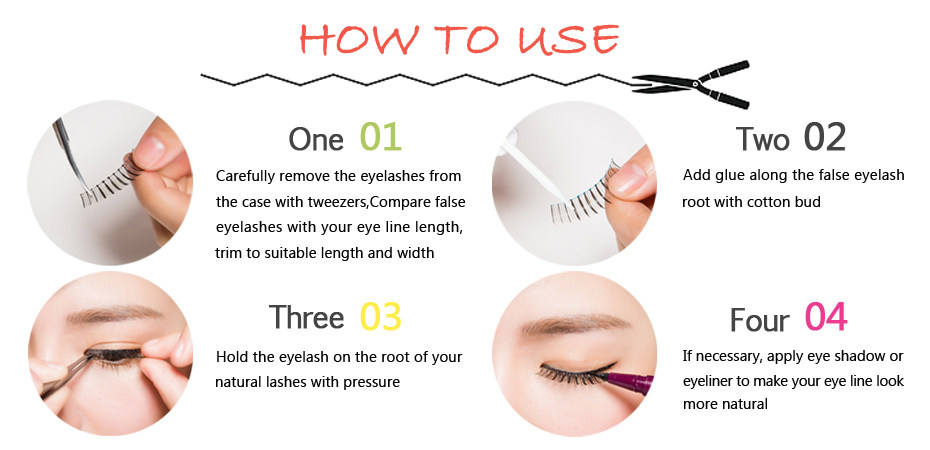 HOW TO USE

One 01
Carefully remove the eyelashes from the case with tweezers,Compare false eyelashes with your eye line length, trim to suitable length and width

Two 02
Add glue along the false eyelash root with cotton bud

Three 03
Hold the eyelash on the root of your natural lashes with pressure

Four 04
If necessary, apply eye shadow or eyeliner to make your eye line look more natural