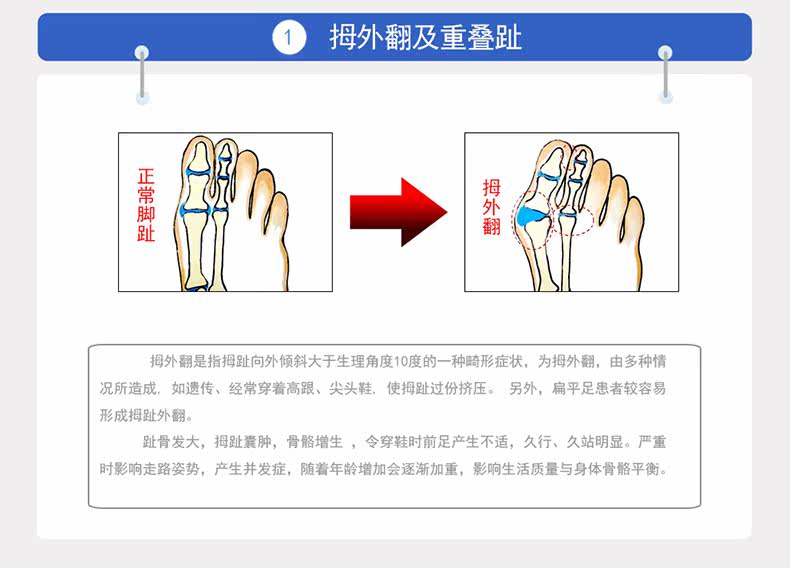 1 拇外翻及重叠趾

正常脚趾

拇外翻

拇外翻是指拇趾向外倾斜大于生理角度10度的一种畸形症状，为拇外翻，由多种情况所造成，如遗传、经常穿着高跟、尖头鞋，使拇趾过份挤压。 另外，扁平足患者较容易形成拇趾外翻。

趾骨发大，拇趾囊肿，骨骼增生 ，令穿鞋时前足产生不适，久行、久站明显。严重时影响走路姿势，产生并发症，随着年龄增加会逐渐加重，影响生活质量与身体骨骼平衡。