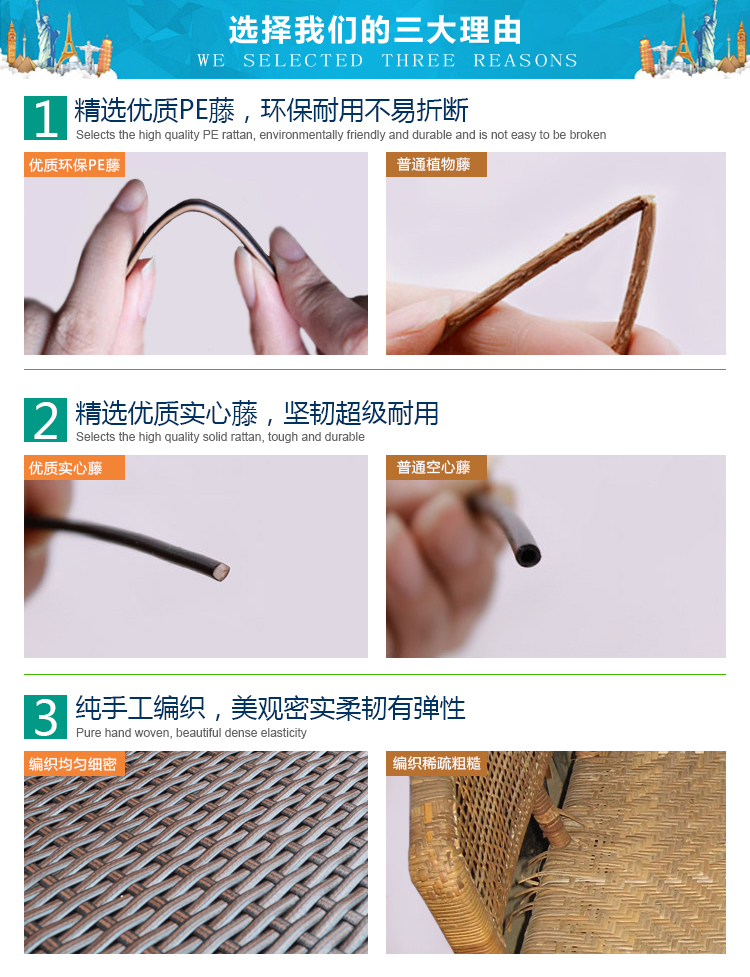 选择我们的三大理由
WE SELECTED THREE REASONS

1 精选优质PE藤，环保耐用不易折断
Selects the high quality PE rattan, environmentally friendly and durable and is not easy to be broken

优质环保PE藤

普通植物藤

2 精选优质实心藤，坚韧超级耐用
Selects the high quality solid rattan, tough and durable

优质实心藤

普通空心藤

3 纯手工编织，美观密实柔韧有弹性
Pure hand woven, beautiful dense elasticity

编织均匀细密

编织稀疏粗糙