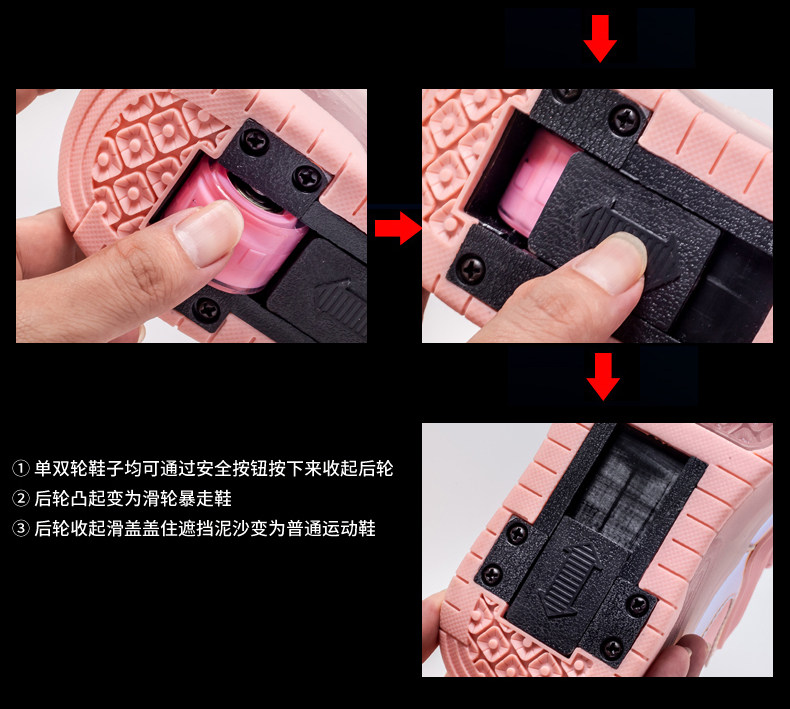 ① 单双轮鞋子均可通过安全按钮按下来收起后轮
② 后轮凸起变为滑轮暴走鞋
③ 后轮收起滑盖盖住遮挡泥沙变为普通运动鞋