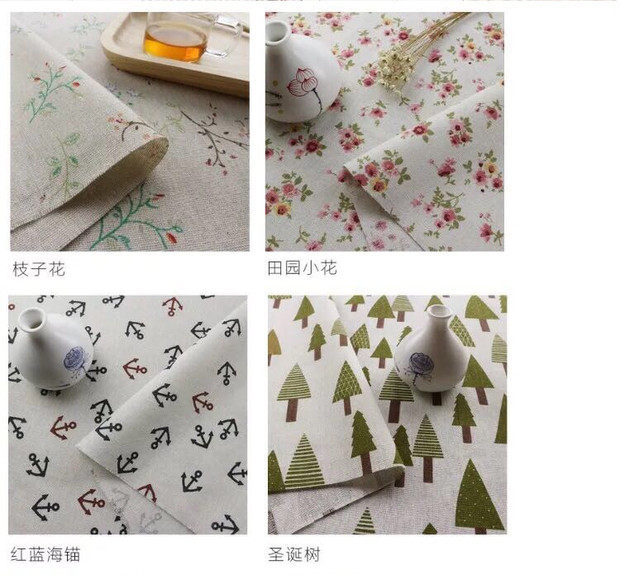 枝子花

田园小花

红蓝海锚

圣诞树