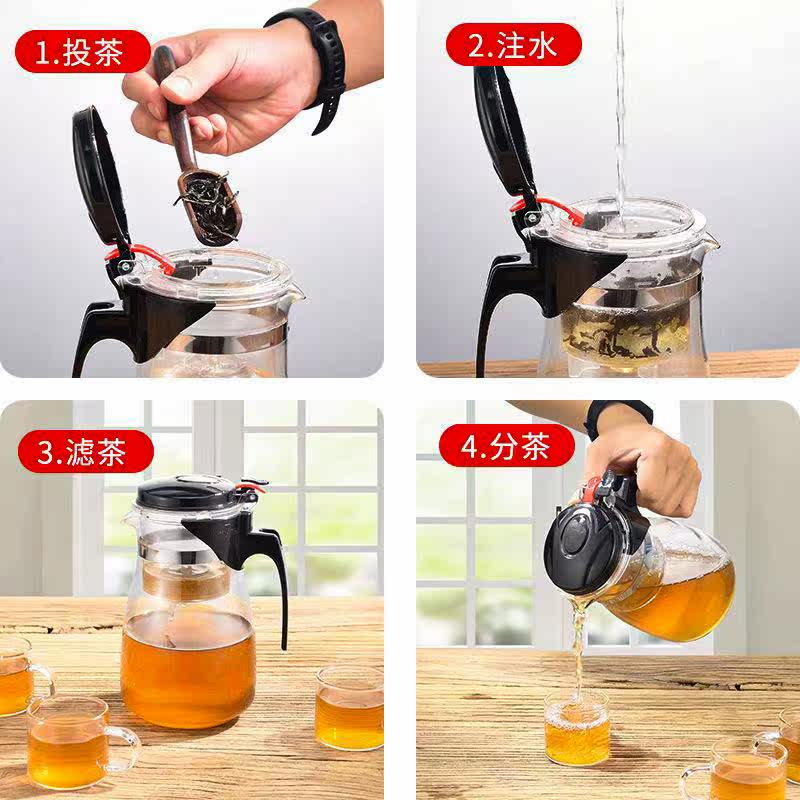 1.投茶

2.注水

3.滤茶

4.分茶