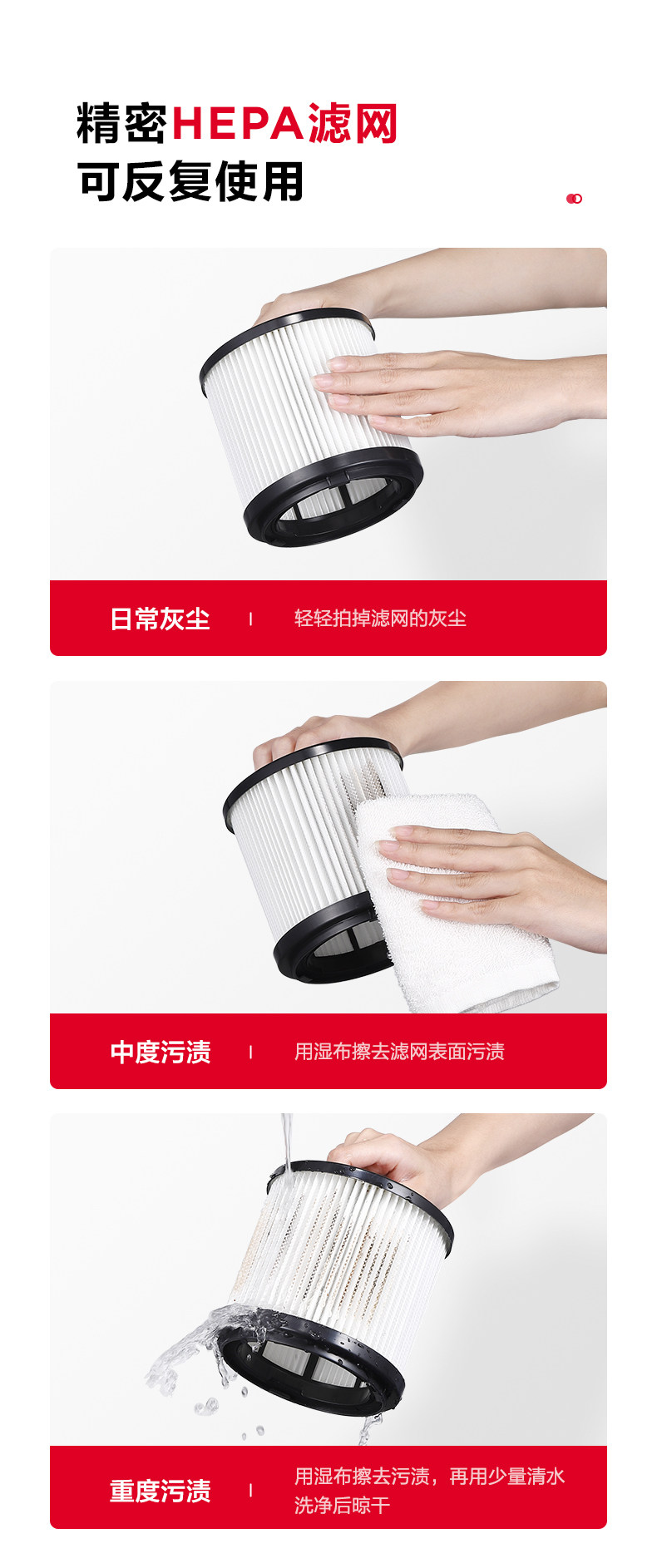 精密HEPA滤网
可反复使用

日常灰尘 | 轻轻拍掉滤网的灰尘

中度污渍 | 用湿布擦去滤网表面污渍

重度污渍 | 用湿布擦去污渍，再用少量清水洗净后晾干