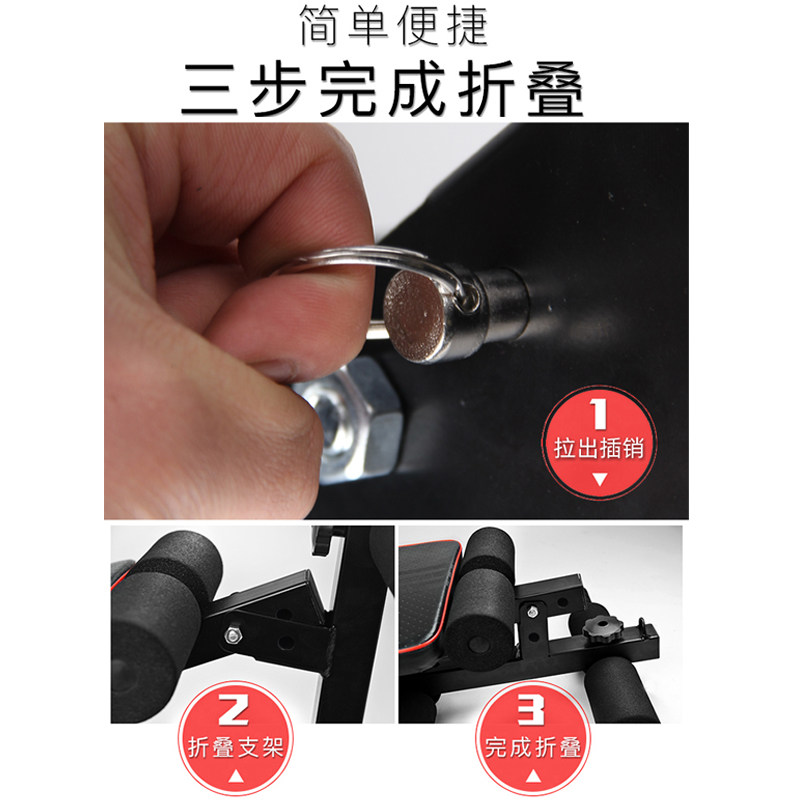 简单便捷
三步完成折叠

1
拉出插销

2
折叠支架

3
完成折叠