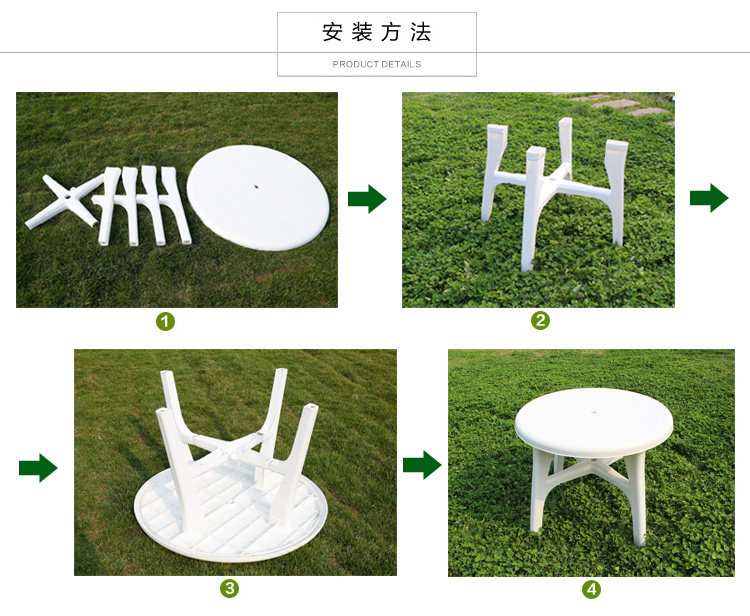 安装方法

PRODUCT DETAILS

1

2

3

4