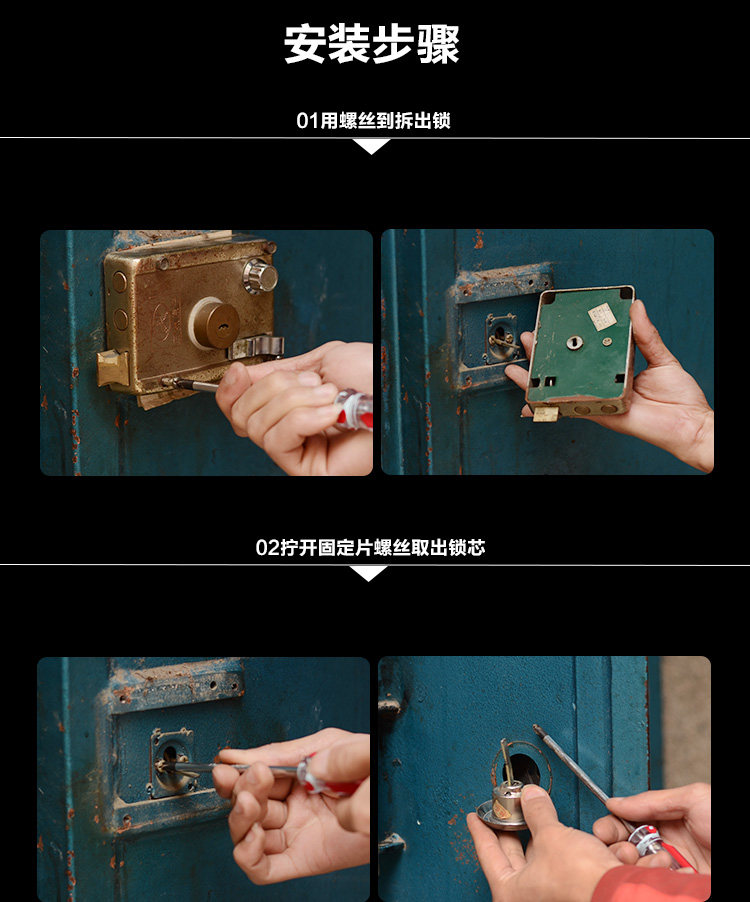 安装步骤

01用螺丝到拆出锁

02拧开固定片螺丝取出锁芯