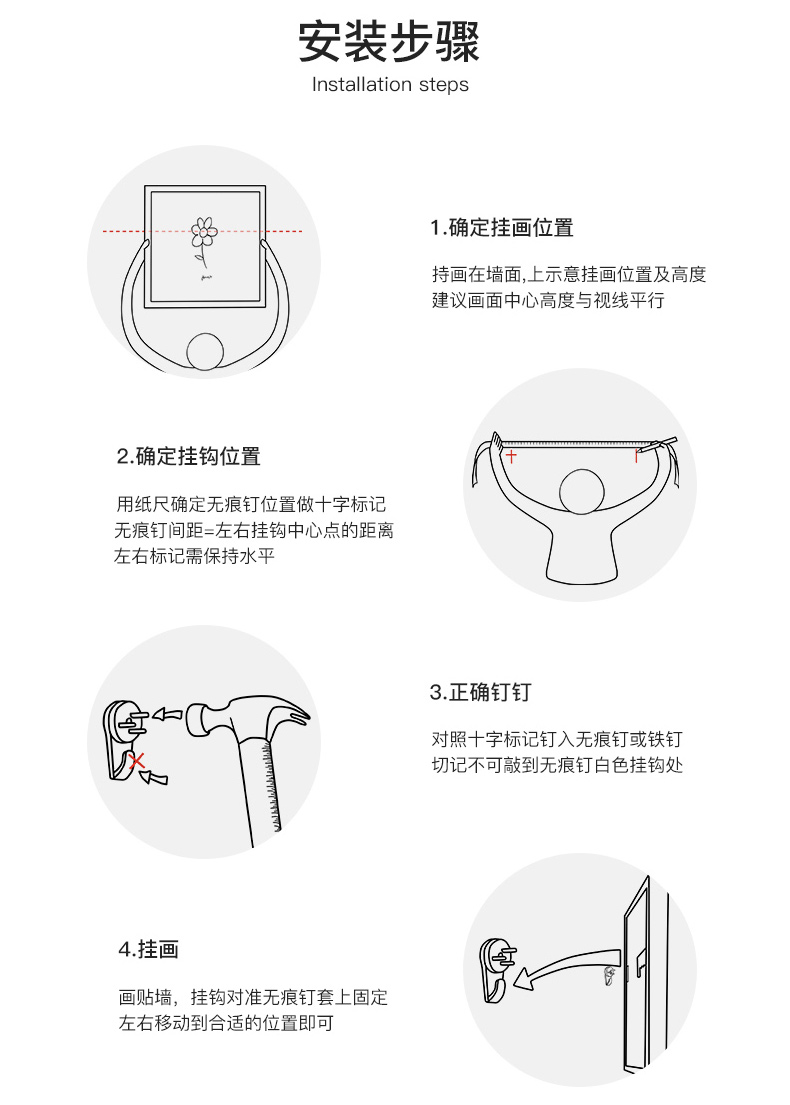 安装步骤
Installation steps

1.确定挂画位置

持画在墙面,上示意挂画位置及高度
建议画面中心高度与视线平行

2.确定挂钩位置

用纸尺确定无痕钉位置做十字标记
无痕钉间距=左右挂钩中心点的距离
左右标记需保持水平

3.正确钉钉

对照十字标记钉入无痕钉或铁钉
切记不可敲到无痕钉白色挂钩处

4.挂画

画贴墙，挂钩对准无痕钉套上固定
左右移动到合适的位置即可