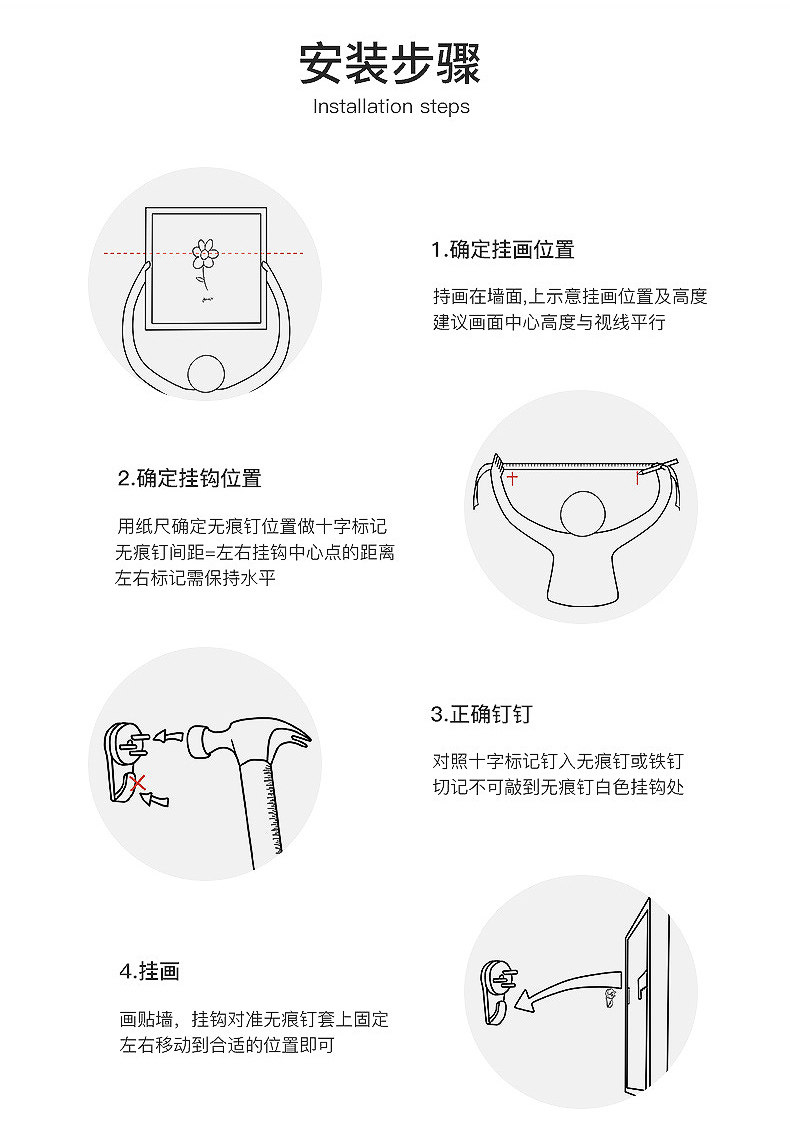 安装步骤
Installation steps

1.确定挂画位置

持画在墙面,上示意挂画位置及高度
建议画面中心高度与视线平行

2.确定挂钩位置

用纸尺确定无痕钉位置做十字标记
无痕钉间距=左右挂钩中心点的距离
左右标记需保持水平

3.正确钉钉

对照十字标记钉入无痕钉或铁钉
切记不可敲到无痕钉白色挂钩处

4.挂画

画贴墙，挂钩对准无痕钉套上固定
左右移动到合适的位置即可