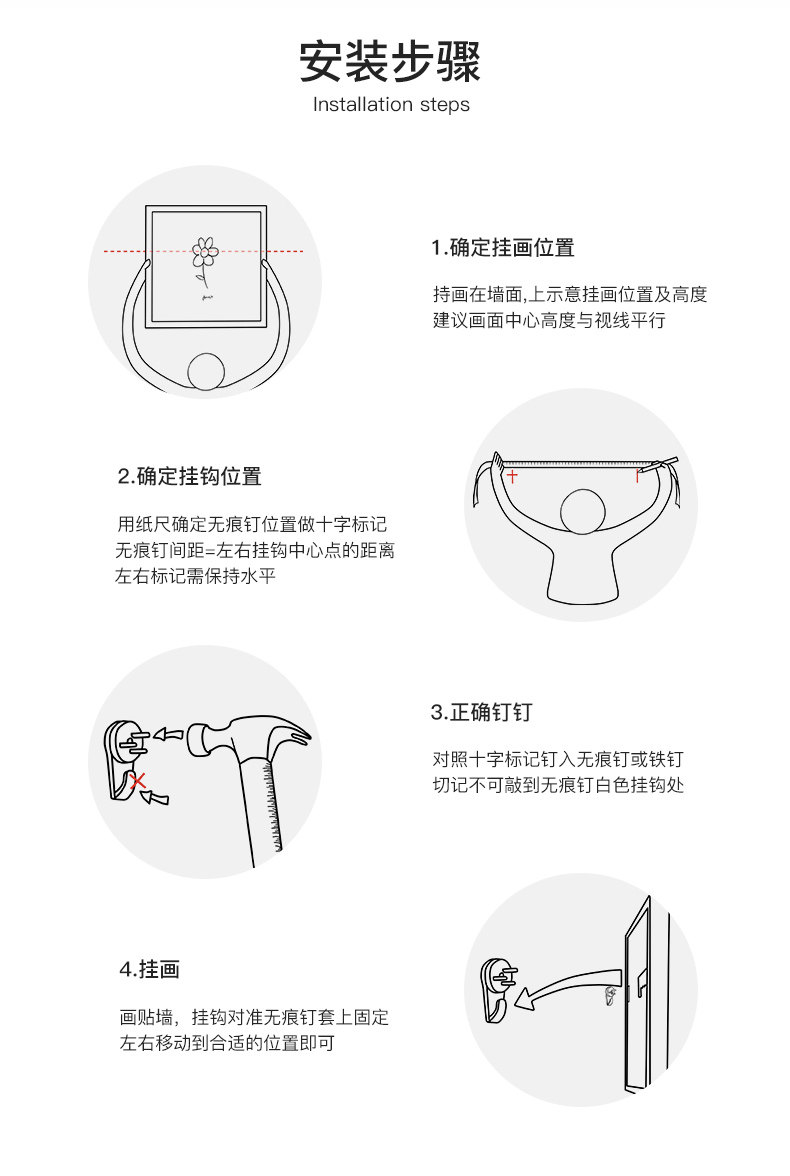 安装步骤
Installation steps

1.确定挂画位置

持画在墙面,上示意挂画位置及高度
建议画面中心高度与视线平行

2.确定挂钩位置

用纸尺确定无痕钉位置做十字标记
无痕钉间距=左右挂钩中心点的距离
左右标记需保持水平

3.正确钉钉

对照十字标记钉入无痕钉或铁钉
切记不可敲到无痕钉白色挂钩处

4.挂画

画贴墙，挂钩对准无痕钉套上固定
左右移动到合适的位置即可