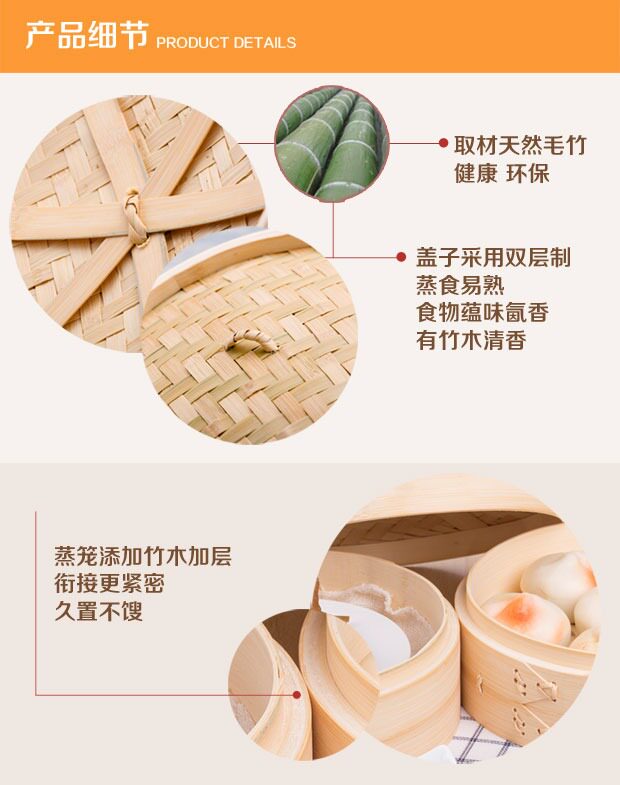 产品细节 PRODUCT DETAILS

取材天然毛竹
健康 环保

盖子采用双层制
蒸食易熟
食物蕴味氤香
有竹木清香

蒸笼添加竹木加层
衔接更紧密
久置不馊