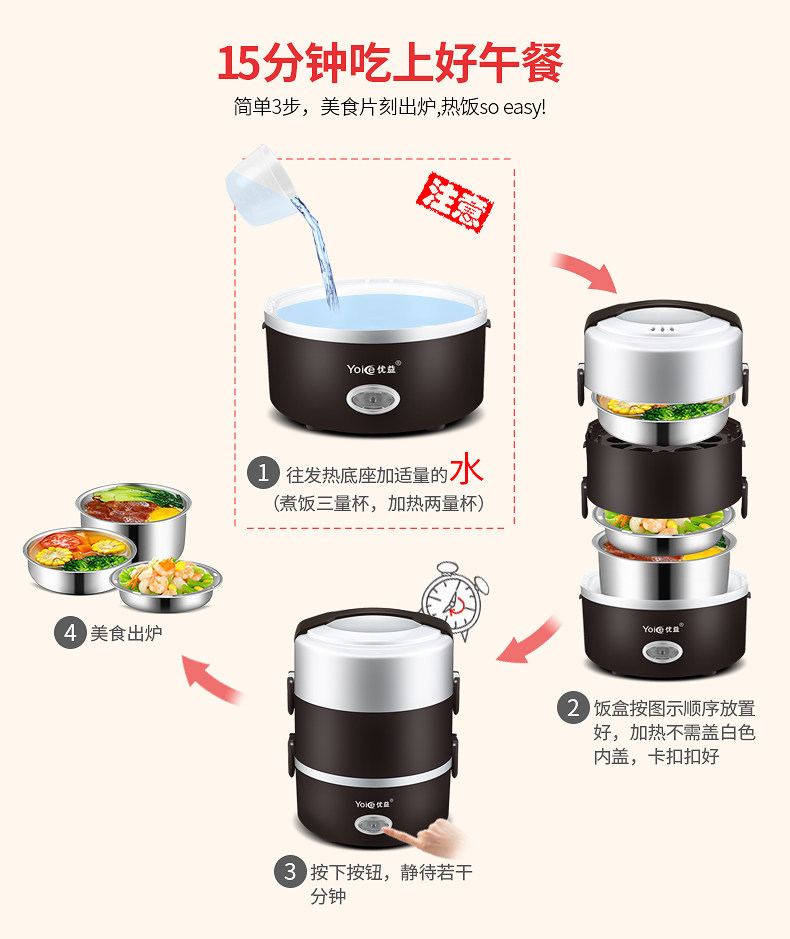 15分钟吃上好午餐
简单3步，美食片刻出炉,热饭so easy!

注意

Yoice 优益®

1 往发热底座加适量的水
（煮饭三量杯，加热两量杯）

Yoice 优益®

2 饭盒按图示顺序放置好，加热不需盖白色内盖，卡扣扣好

Yoice 优益®

3 按下按钮，静待若干分钟

4 美食出炉