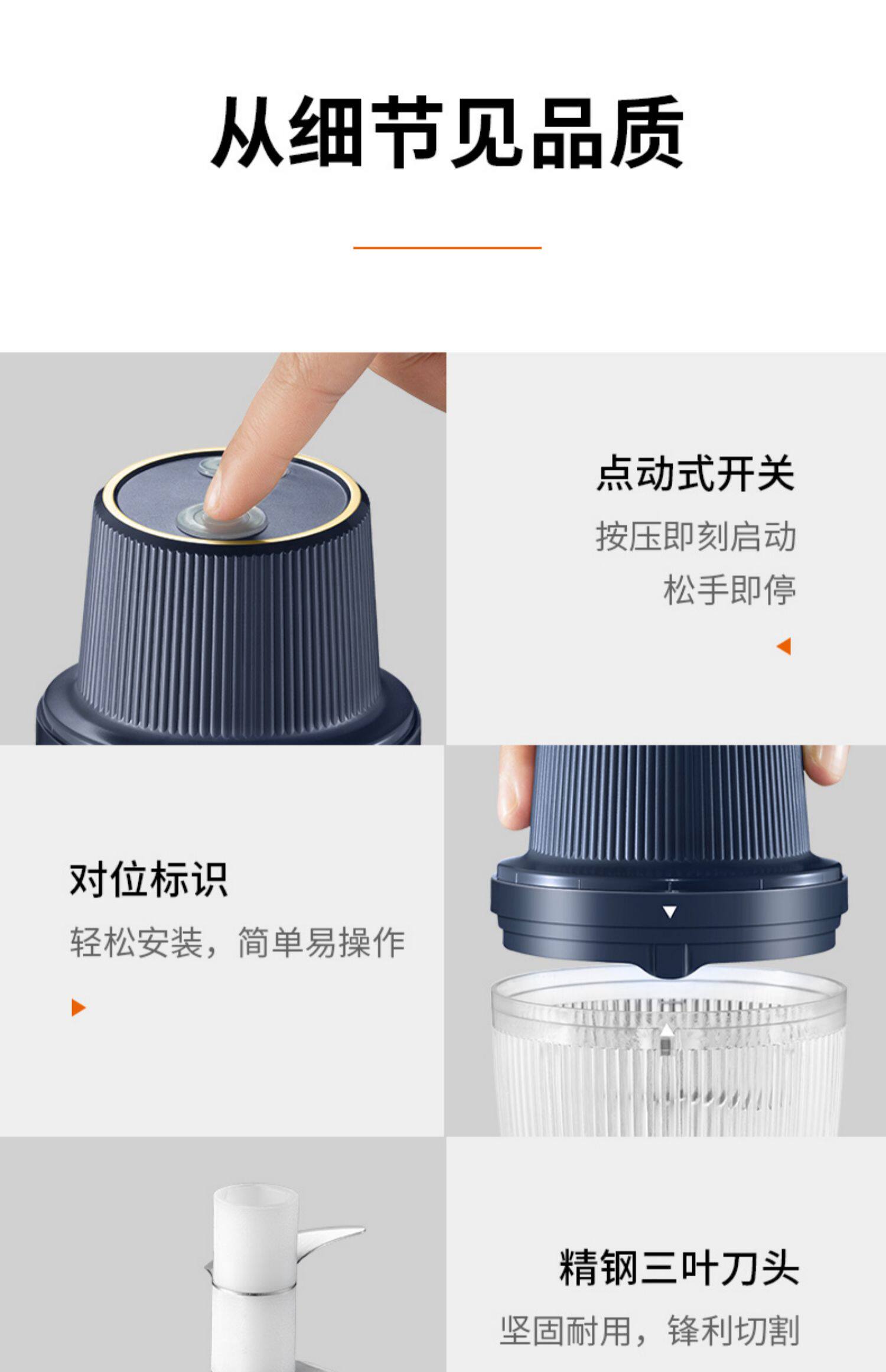 从细节见品质

点动式开关

按压即刻启动
松手即停

对位标识

轻松安装，简单易操作

精钢三叶刀头

坚固耐用，锋利切割