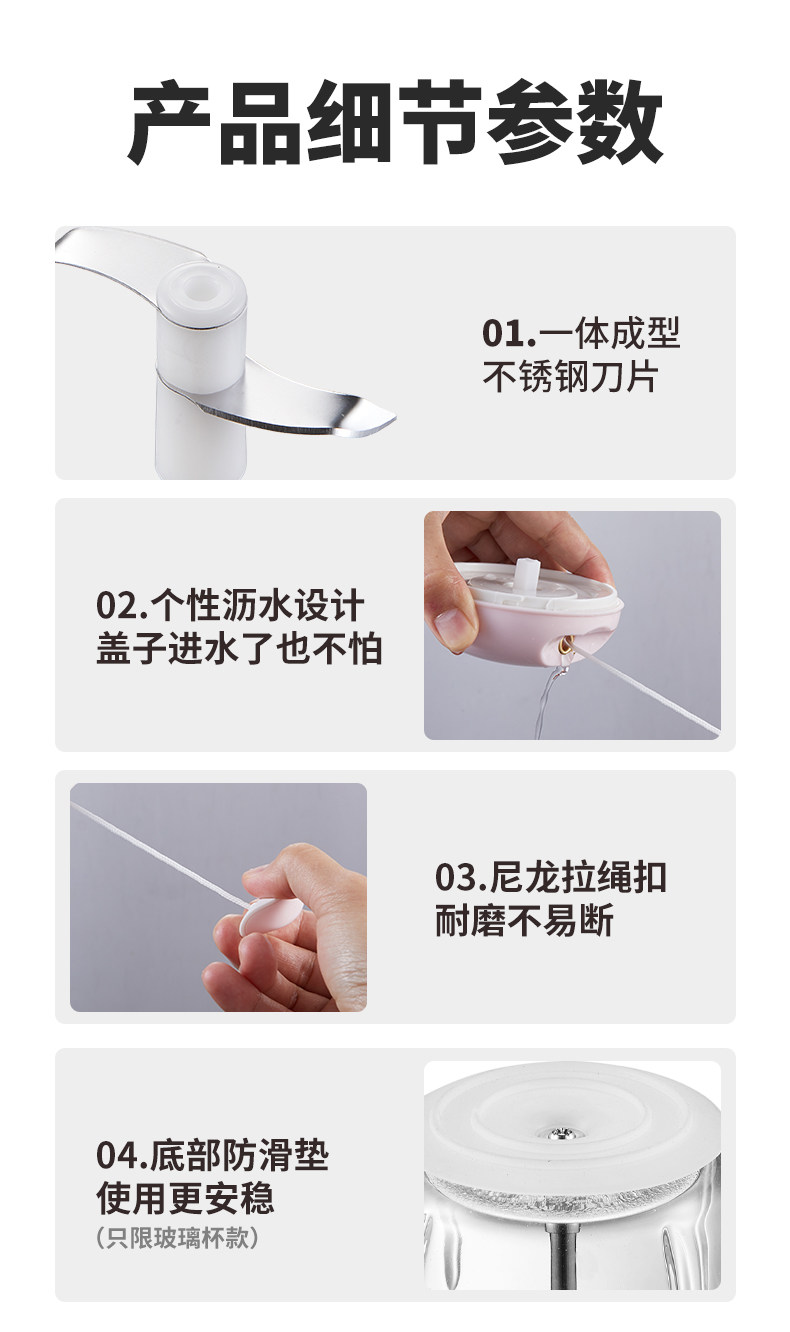 产品细节参数

01.一体成型
不锈钢刀片

02.个性沥水设计
盖子进水了也不怕

03.尼龙拉绳扣
耐磨不易断

04.底部防滑垫
使用更安稳
（只限玻璃杯款）