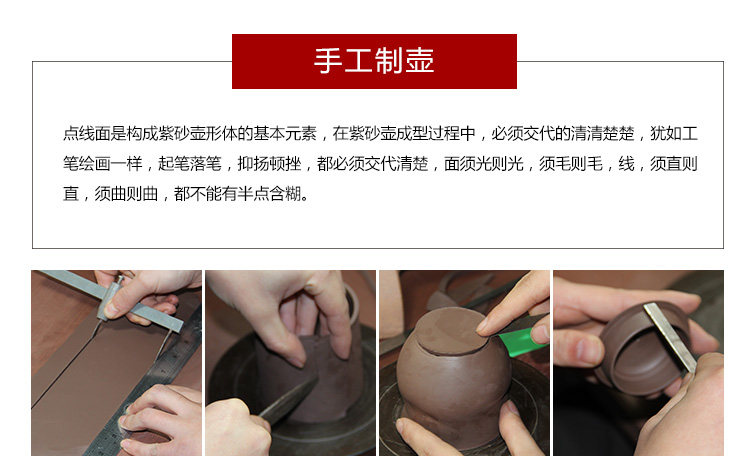 手工制壶

点线面是构成紫砂壶形体的基本元素，在紫砂壶成型过程中，必须交代的清清楚楚，犹如工笔绘画一样，起笔落笔，抑扬顿挫，都必须交代清楚，面须光则光，须毛则毛，线，须直则直，须曲则曲，都不能有半点含糊。