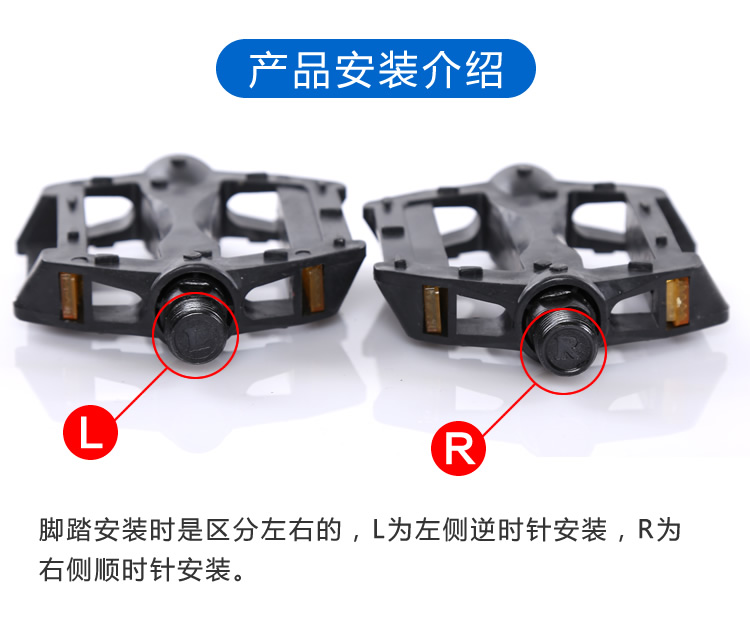 产品安装介绍

L

R

L

R

脚踏安装时是区分左右的，L为左侧逆时针安装，R为右侧顺时针安装。